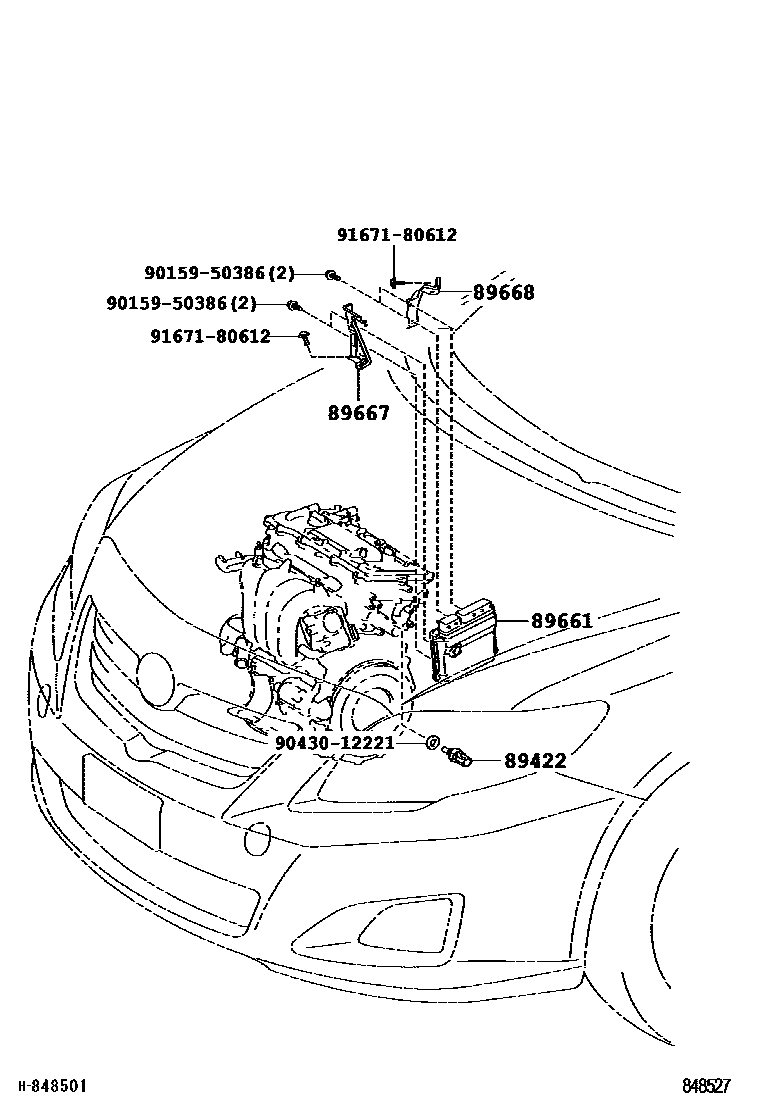 91671-80612
90159-50386(2)
89668
90159-50386(2)
91671-80612
89667
89661
90430-12221
89422
H-848501
848527