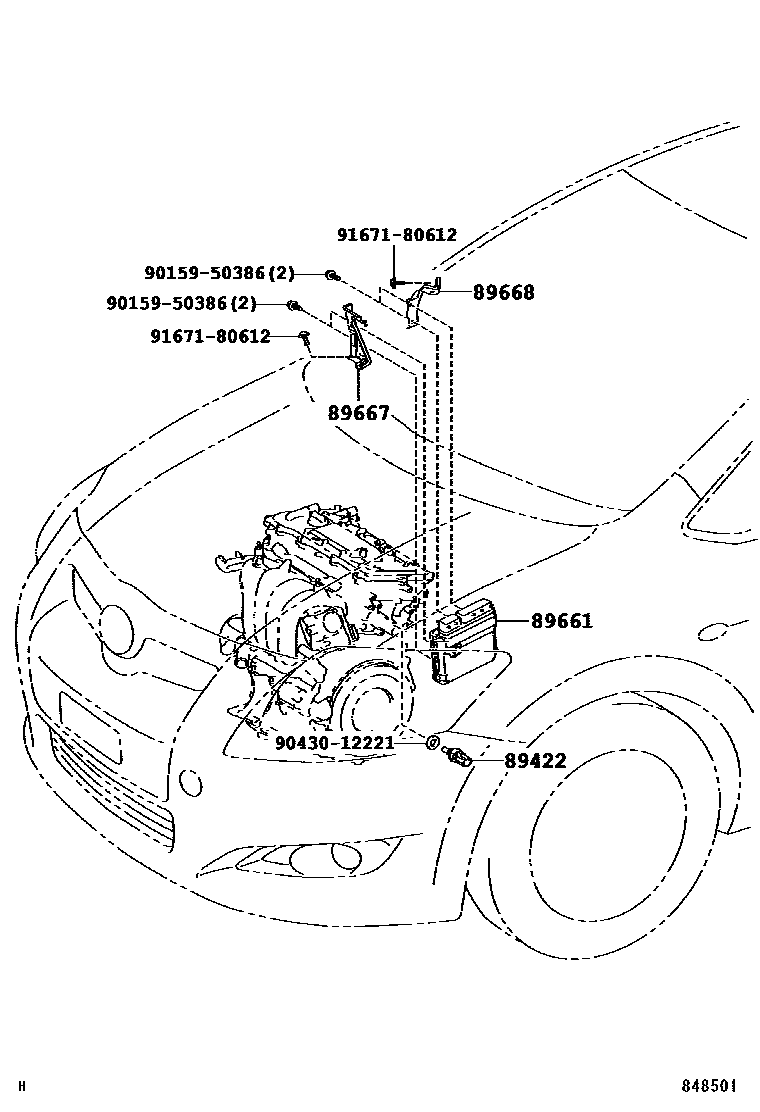 91671-80612
90159-50386(2)
89668
90159-50386(2)
91671-80612
89667
89661
90430-12221
89422
H
848501