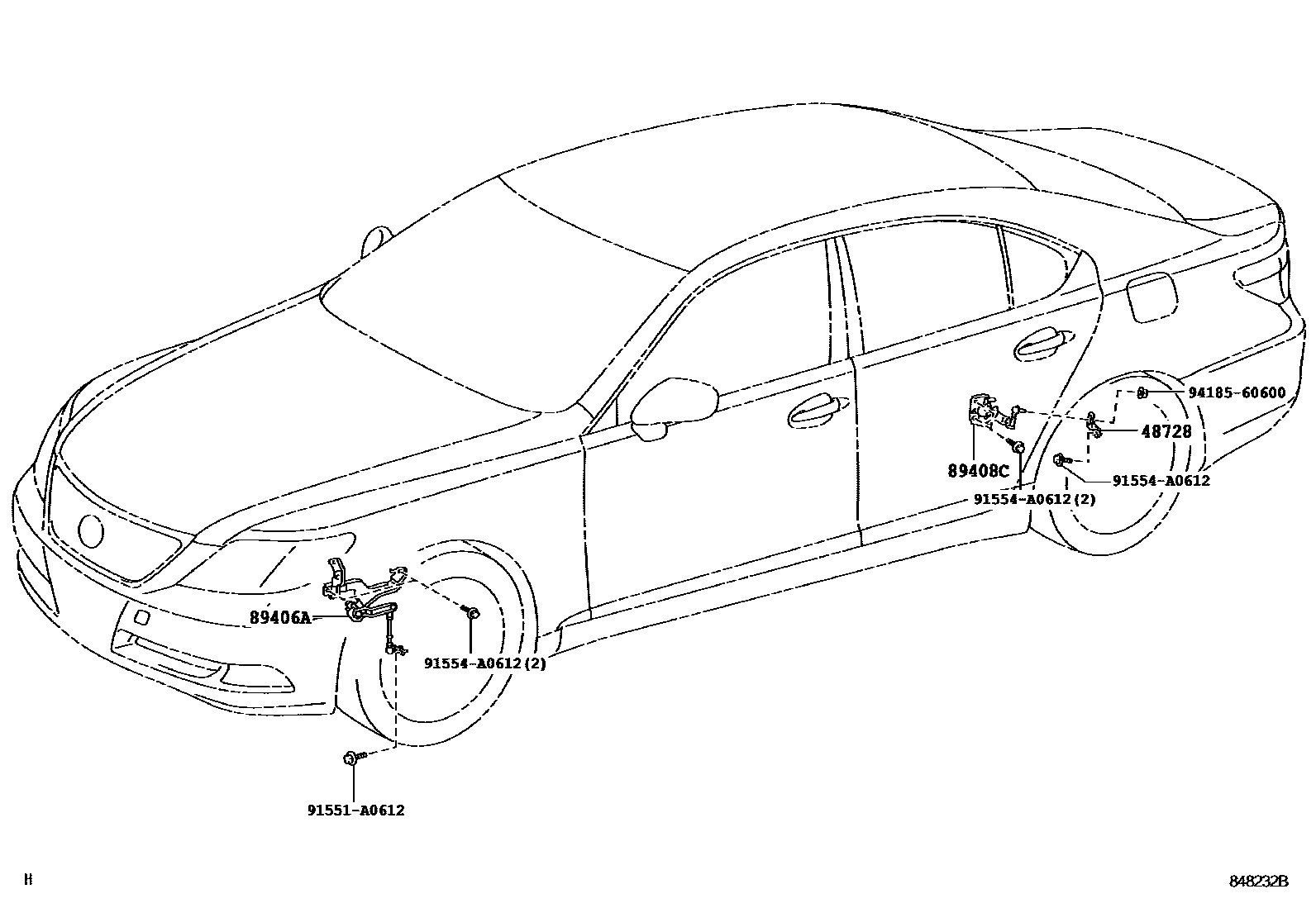 94185-60600
48728
89408C
91554-A0612
91554-A0612(2)
89406A
91554-A0612(2)
91551-A0612
H
848232B