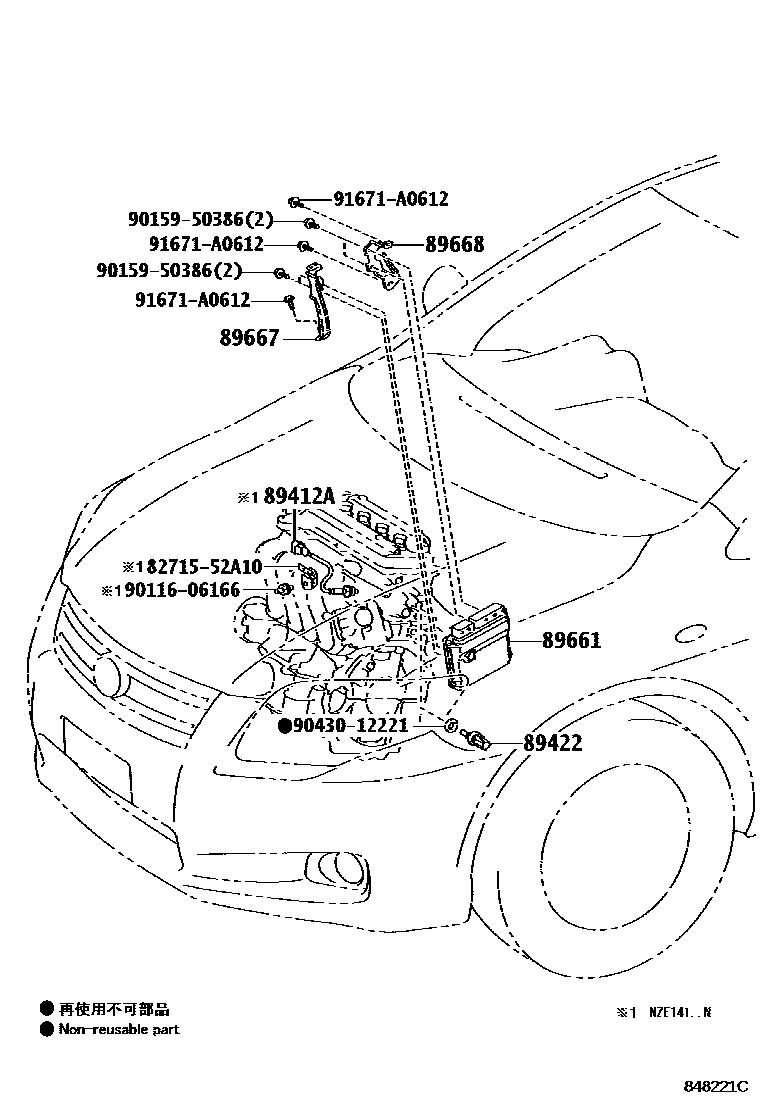 91671-A0612
90159-50386(2)
91671-A0612
89668
90159-50386(2)
91671-A0612
89667
※1 89412A
※1 82715-52A10
※1 90116-06166
89661
●90430-12221
89422
● 再使用不可部品
● Non-reusable part
※1 NZE141..N
848221C