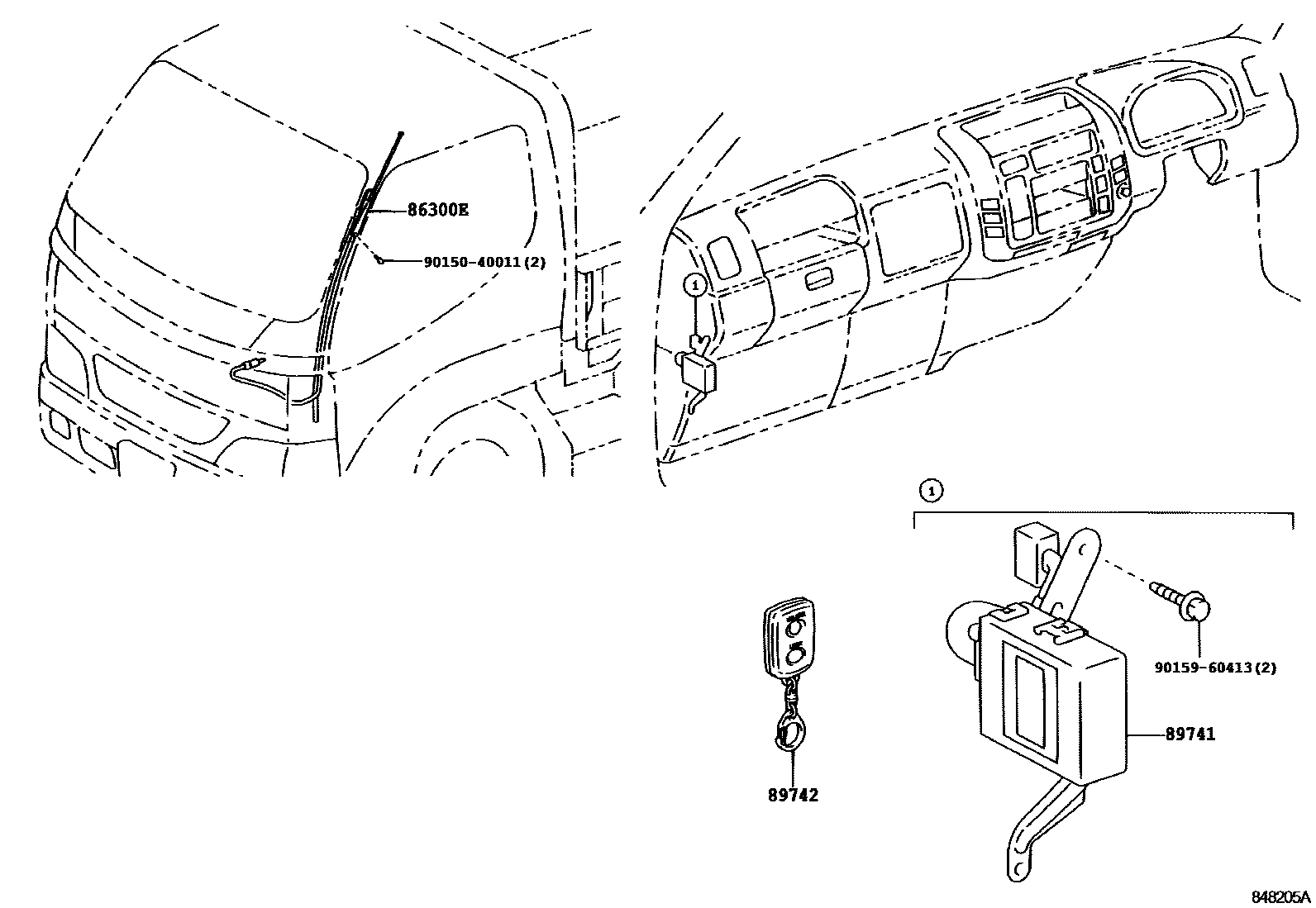 86300E

90150-40011(2)

1

1

90159-60413(2)

89741

89742

848205A