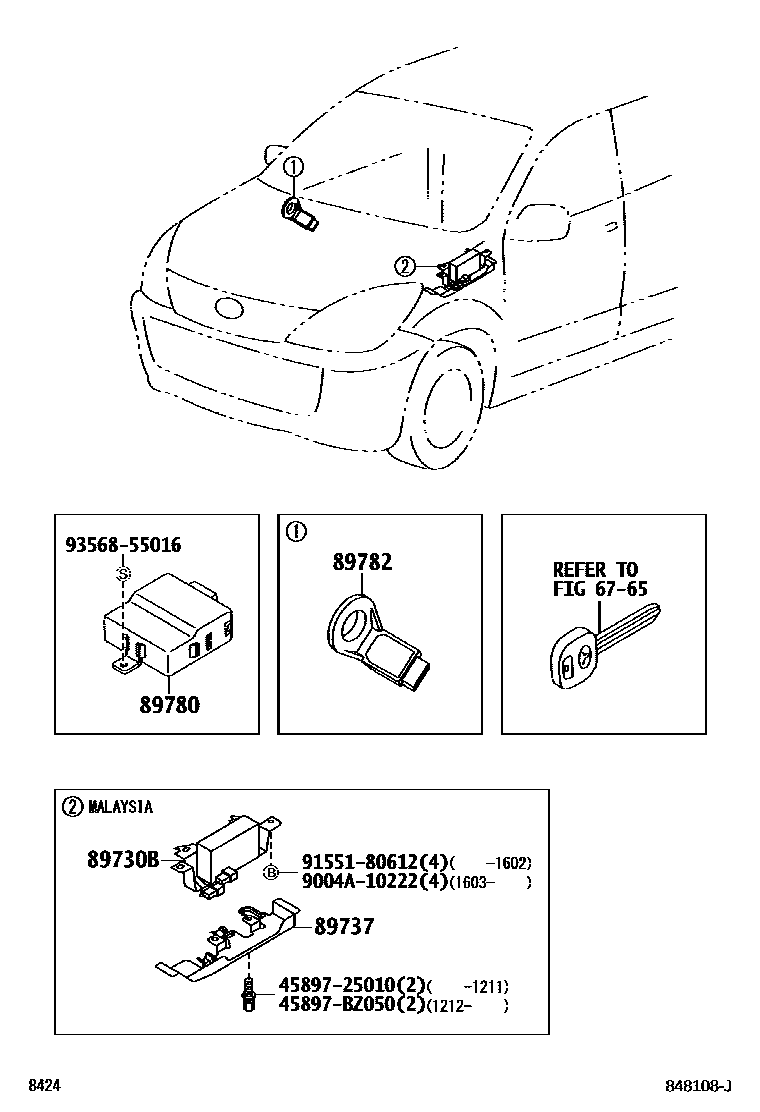 ①
②

93568-55016
S
89780

①
89782

REFER TO
FIG 67-65

② MALAYSIA
89730B
B
91551-80612(4)( -1602)
9004A-10222(4)(1603- )
89737
45897-25010(2)( -1211)
45897-BZ050(2)(1212- )

8424
848108-J