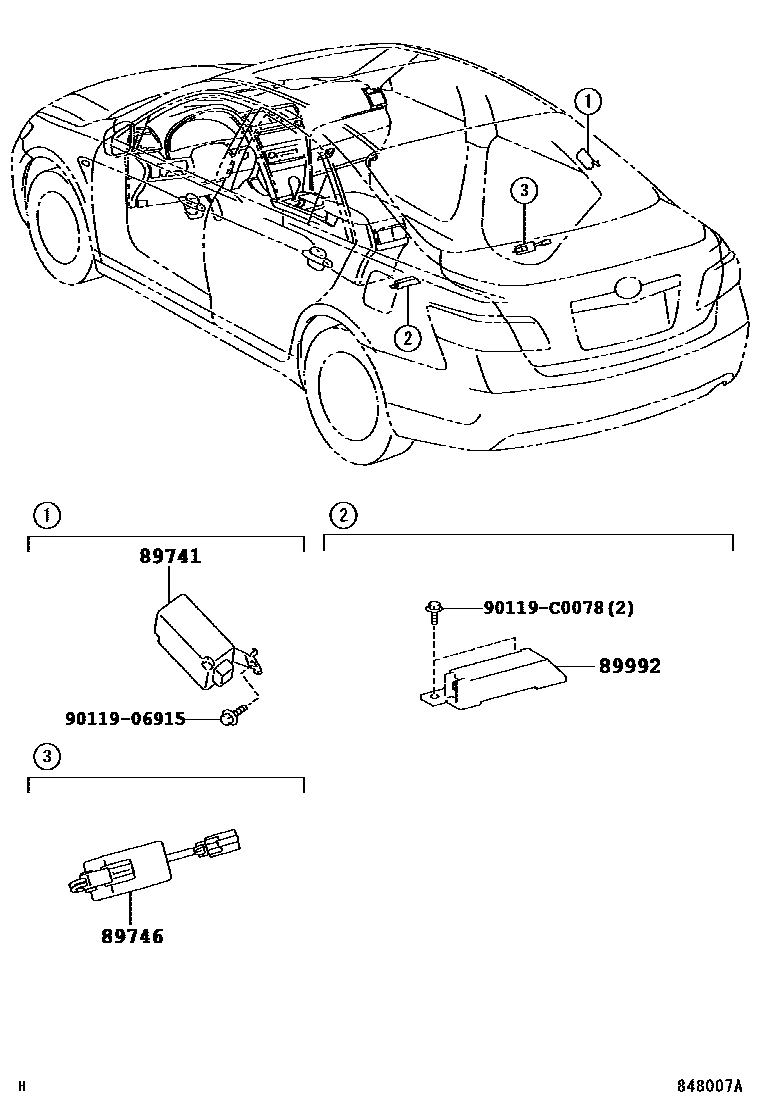 1
3
2

1
89741
90119-06915

2
90119-C0078(2)
89992

3
89746

H
848007A