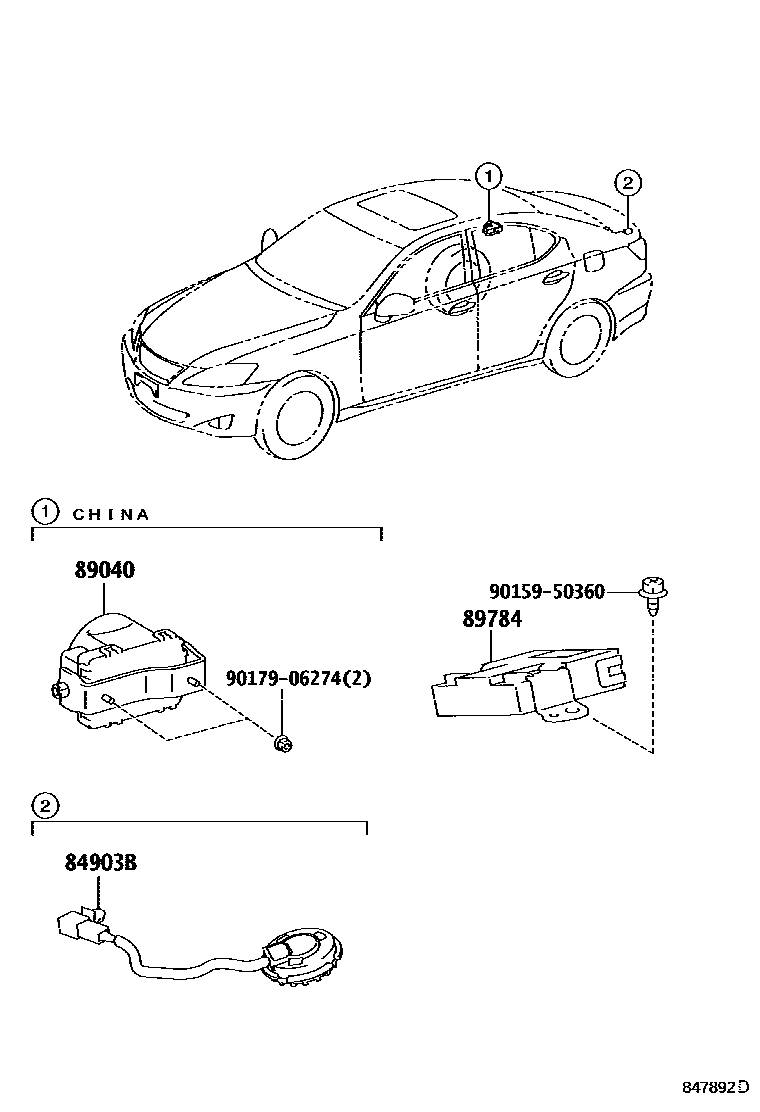 1
2

1 CHINA

89040

90179-06274(2)

90159-50360

89784

2

84903B

847892D