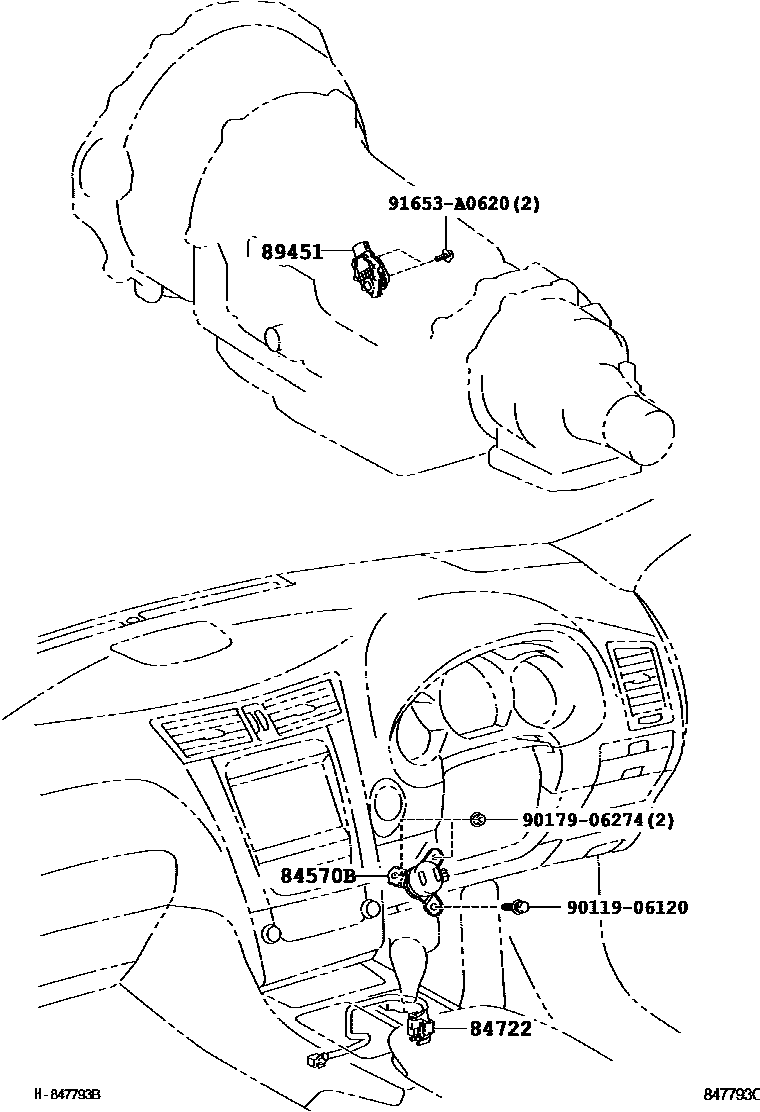 91653-A0620(2)
89451
90179-06274(2)
84570B
90119-06120
84722
H-847793B
847793C