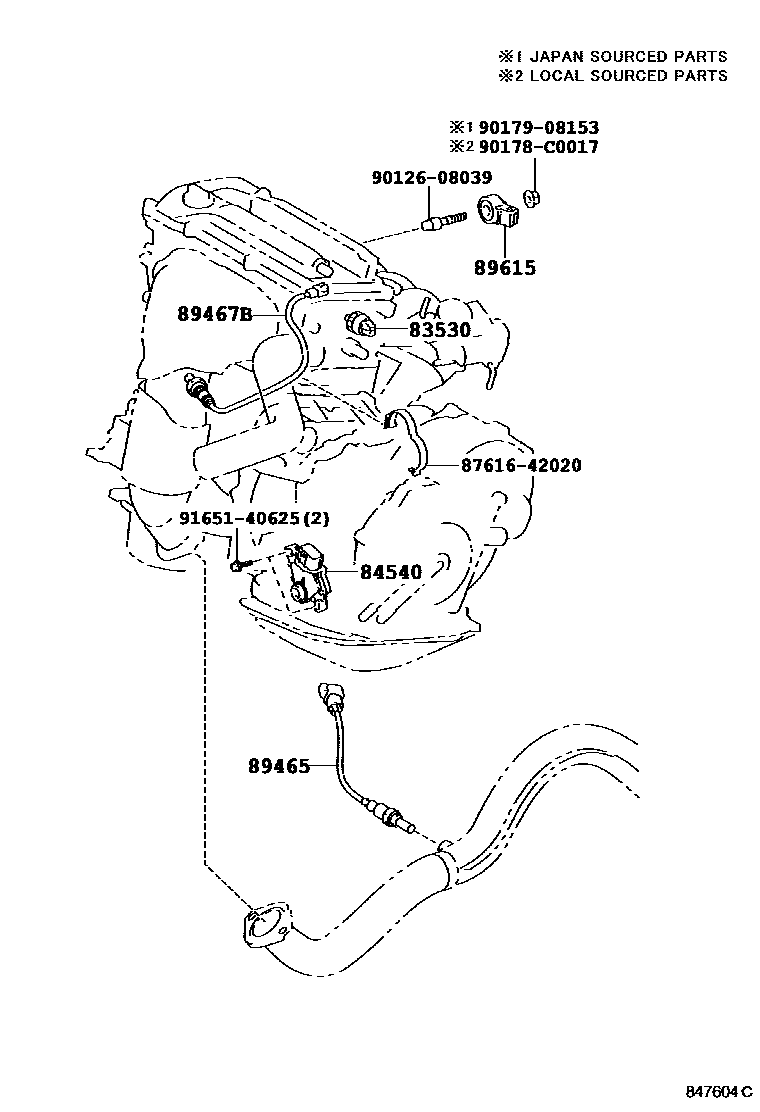 ※1 JAPAN SOURCED PARTS
※2 LOCAL SOURCED PARTS

※1 90179-08153
※2 90178-C0017

90126-08039

89615

89467B

83530

87616-42020

91651-40625(2)

84540

89465

847604C