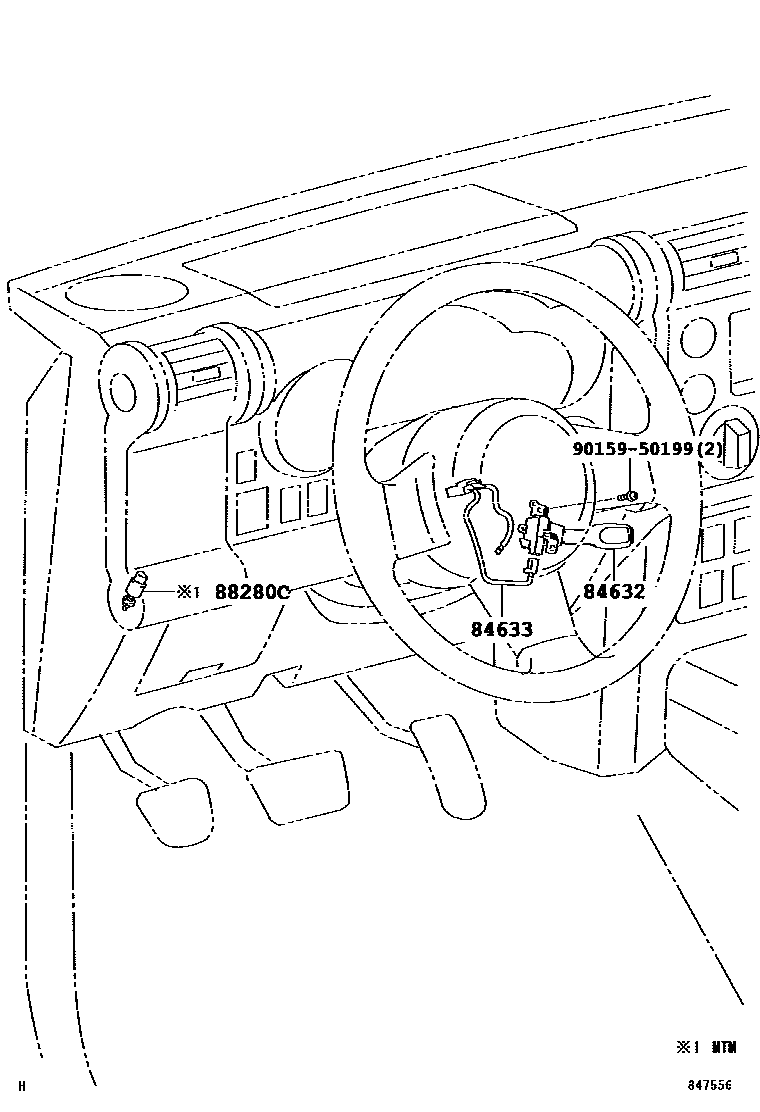 90159-50199(2)

※1 88280C

84632

84633

※1 MTM

H

847556