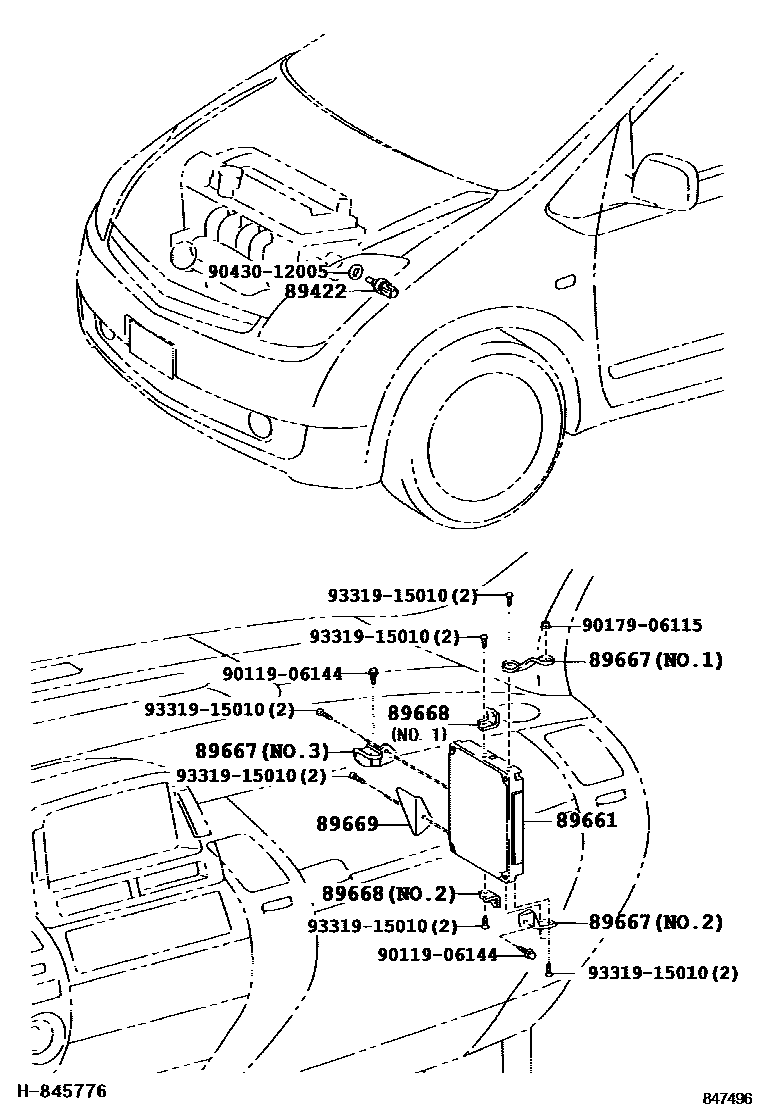 90430-12005
89422

93319-15010(2)
90179-06115
93319-15010(2)
89667(NO.1)
90119-06144
93319-15010(2)
89668
(NO. 1)
89667(NO.3)
93319-15010(2)
89669
89661
89668(NO.2)
93319-15010(2)
89667(NO.2)
90119-06144
93319-15010(2)

H-845776
847496