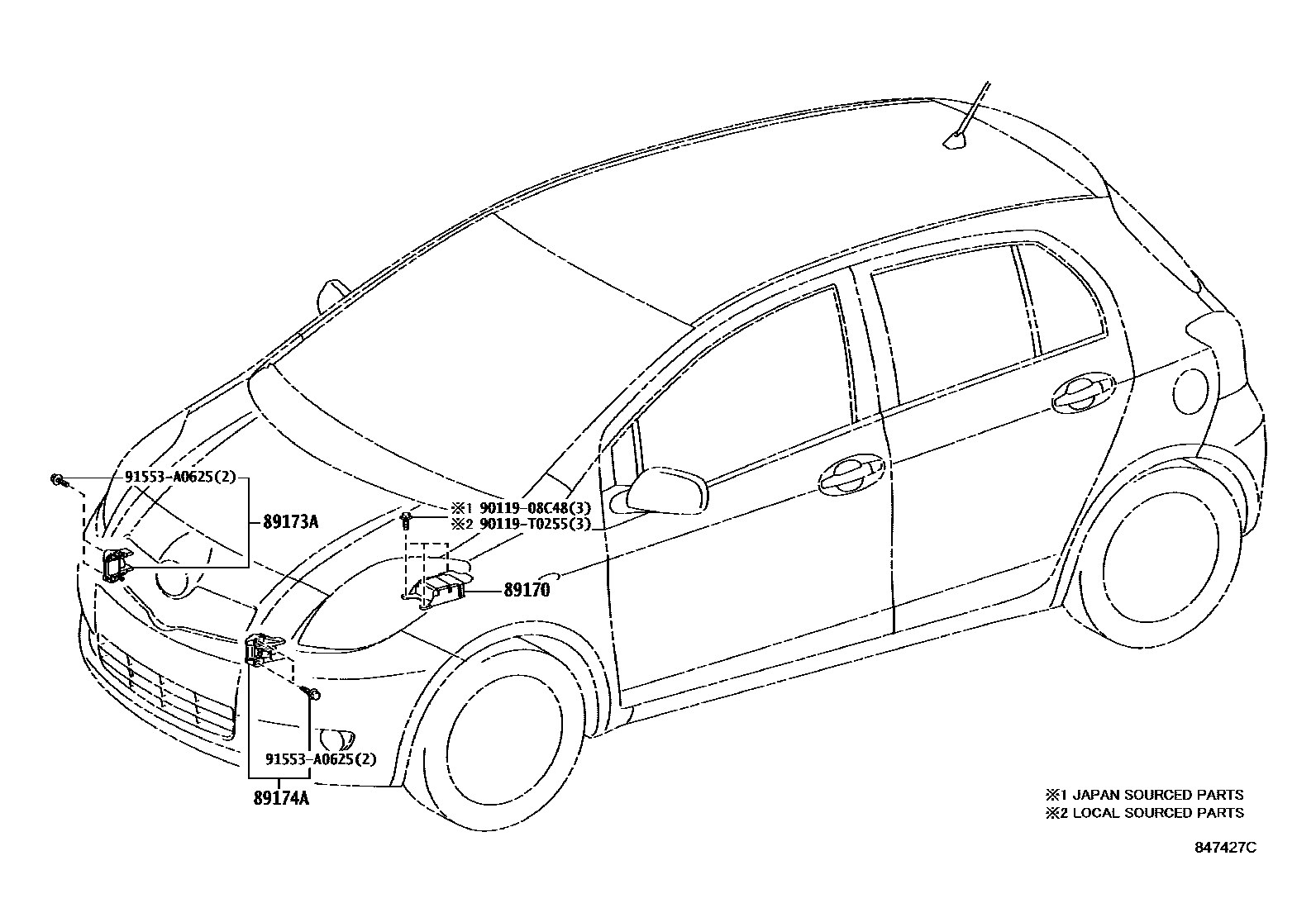 91553-A0625(2)
89173A
※1 90119-08C48(3)
※2 90119-T0255(3)
89170
91553-A0625(2)
89174A
※1 JAPAN SOURCED PARTS
※2 LOCAL SOURCED PARTS
847427C