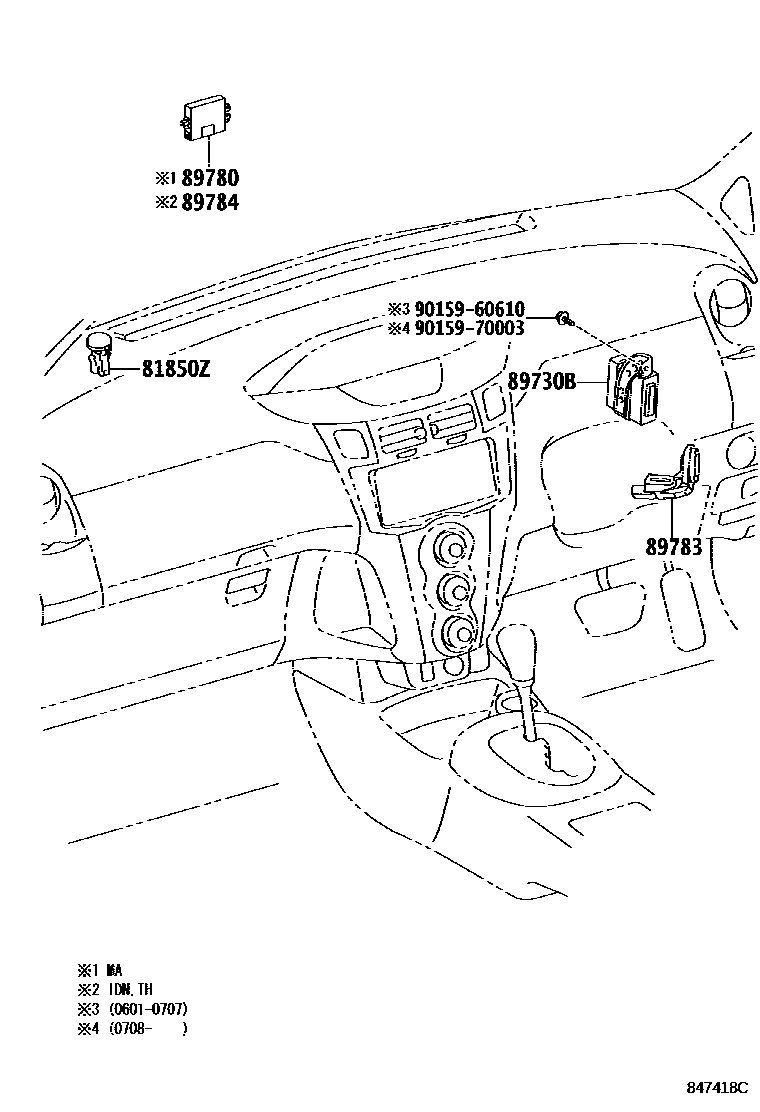 ※1 89780
※2 89784

※3 90159-60610
※4 90159-70003

81850Z

89730B

89783

※1 MA
※2 IDN, TH
※3 (0601-0707)
※4 (0708- )

847418C