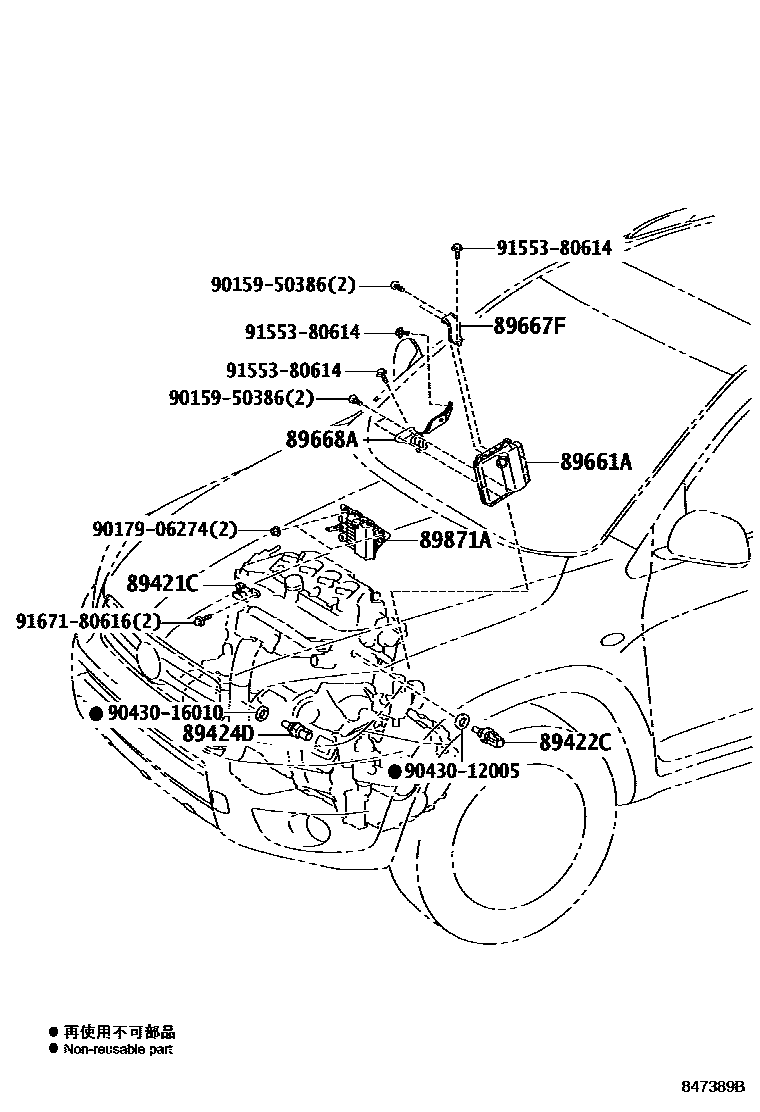 91553-80614
90159-50386(2)
91553-80614
89667F
91553-80614
90159-50386(2)
89668A
89661A
90179-06274(2)
89871A
89421C
91671-80616(2)
● 90430-16010
89424D
89422C
● 90430-12005

● 再使用不可部品
● Non-reusable part

847389B