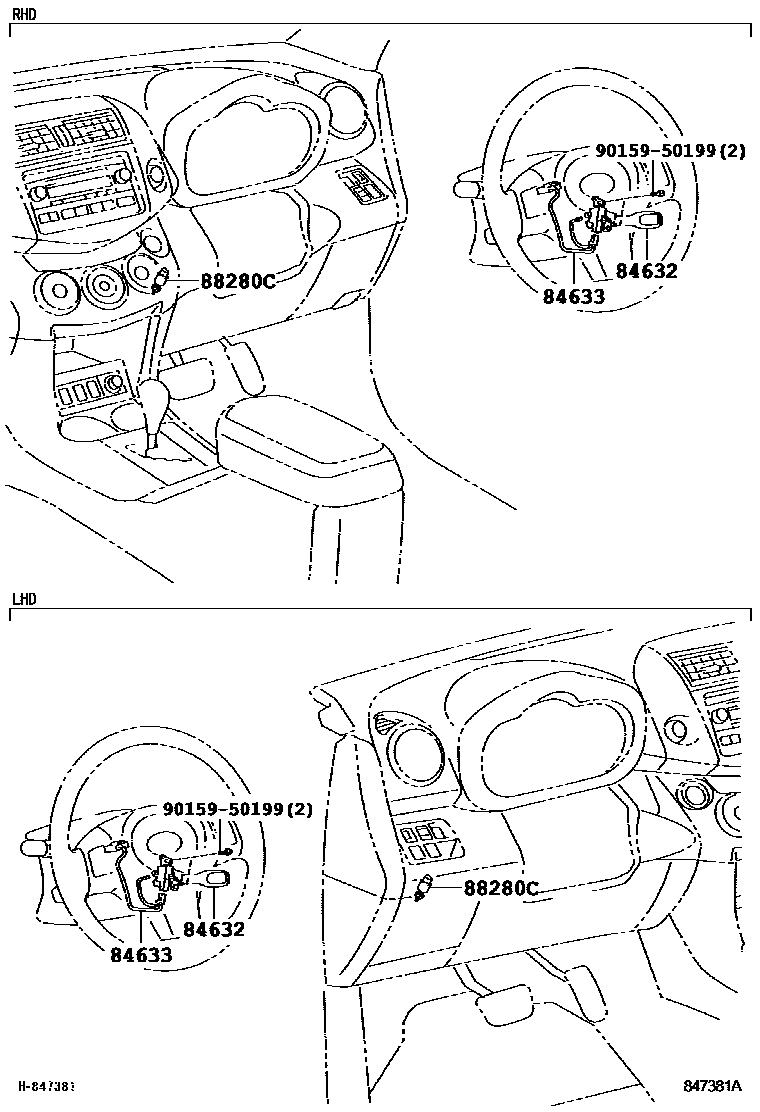 RHD

90159-50199(2)

88280C

84632

84633

LHD

90159-50199(2)

88280C

84632

84633

H-847381

847381A