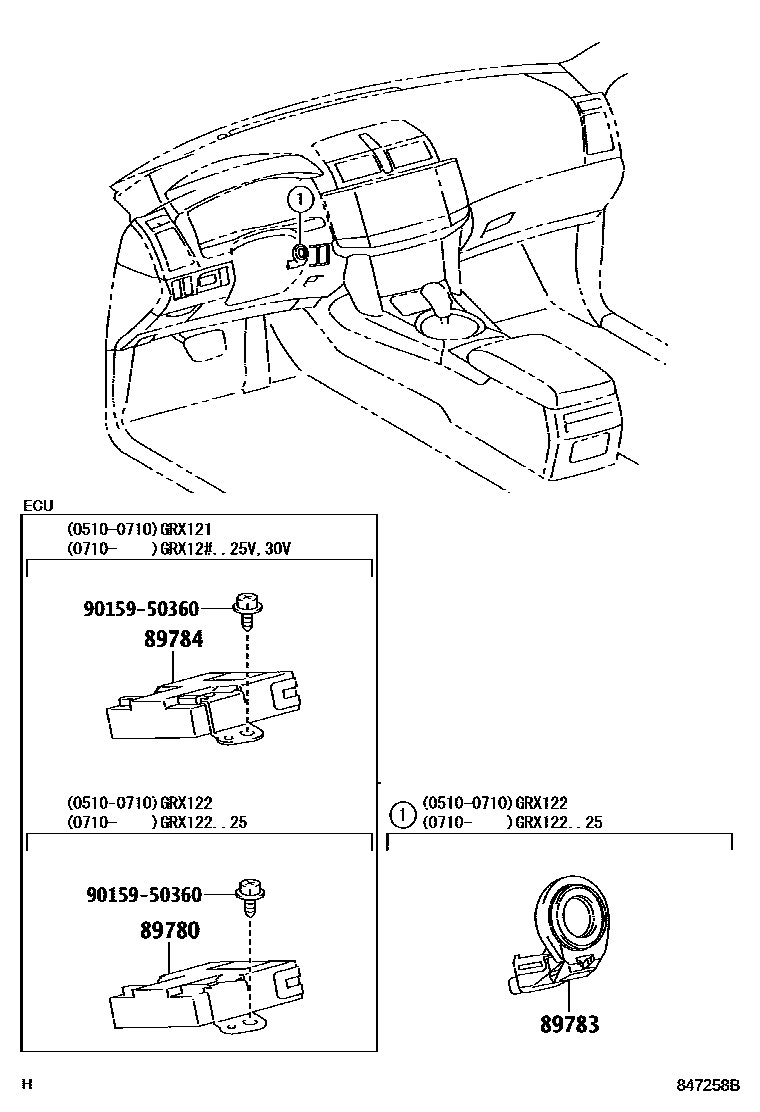 1

ECU

(0510-0710)GRX121
(0710- )GRX12#..25V,30V

90159-50360
89784

(0510-0710)GRX122
(0710- )GRX122..25

90159-50360
89780

1 (0510-0710)GRX122
(0710- )GRX122..25

89783

H

847258B