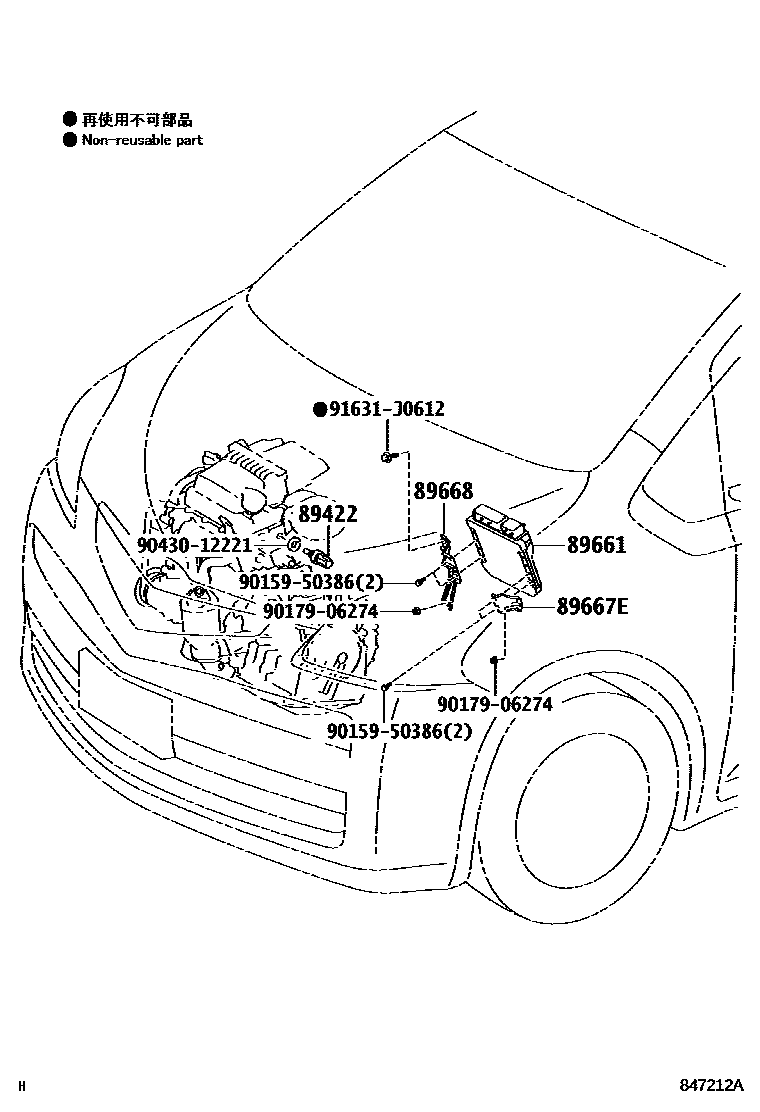 ● 再使用不可部品
● Non-reusable part

●91631-30612
89668
89422
90430-12221
89661
90159-50386(2)
90179-06274
89667E
90179-06274
90159-50386(2)

H

847212A