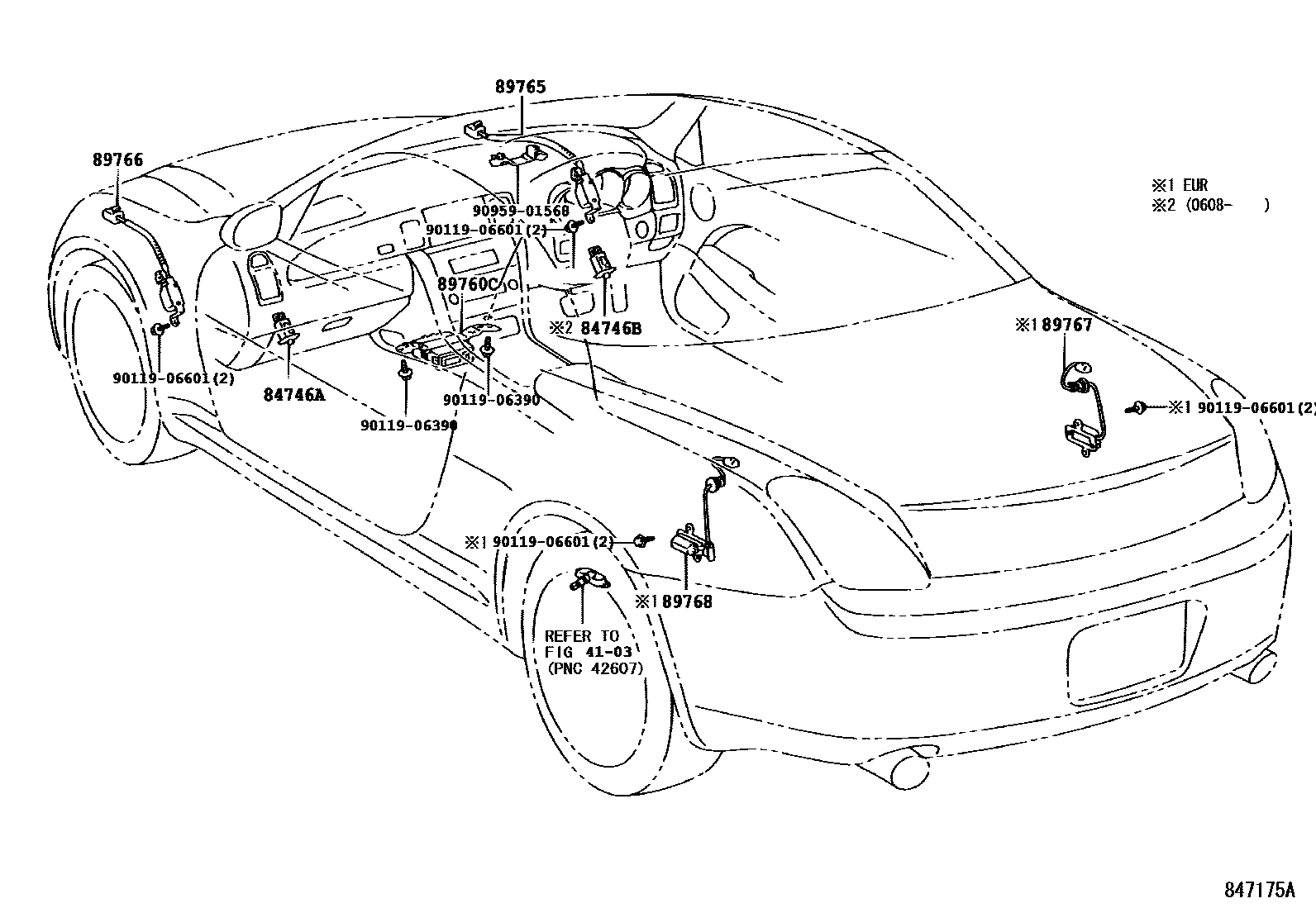 89765

89766

※1 EUR
※2 (0608- )

90959-01568

90119-06601(2)

89760C

※2 84746B

※1 89767

90119-06601(2)

84746A

90119-06390

90119-06390

※1 90119-06601(2)

※1 90119-06601(2)

※1 89768

REFER TO
FIG 41-03
(PNC 42607)

847175A