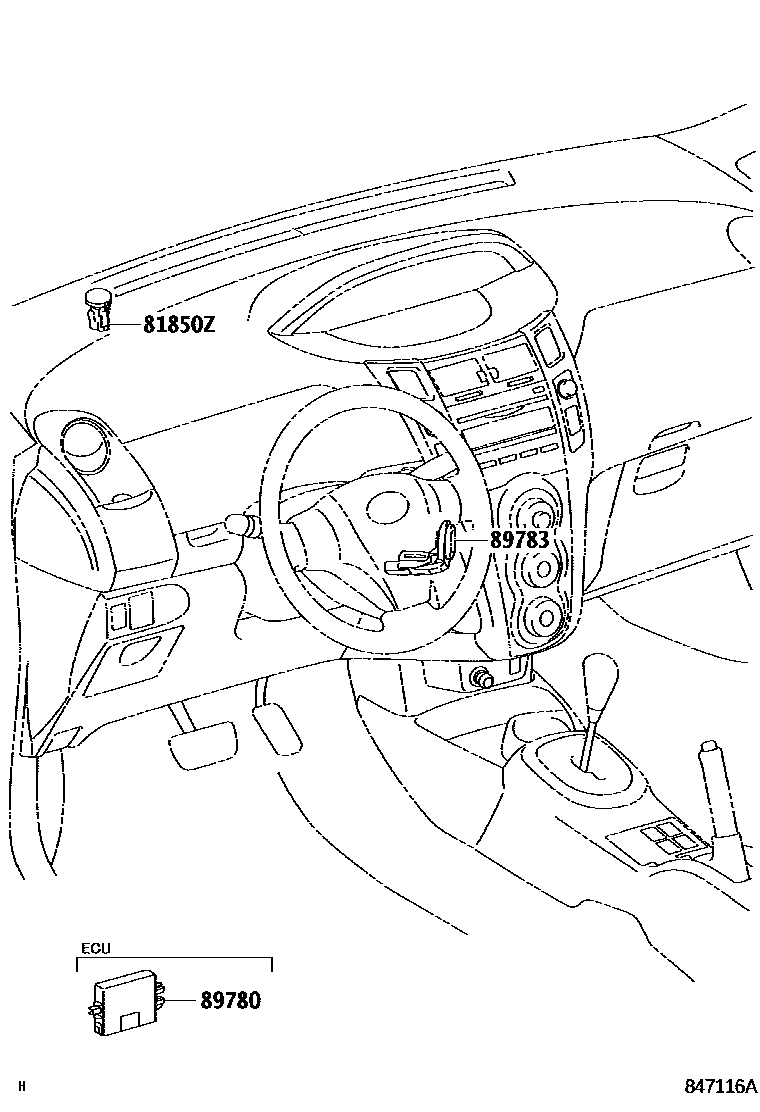 81850Z

89783

ECU

89780

H

847116A