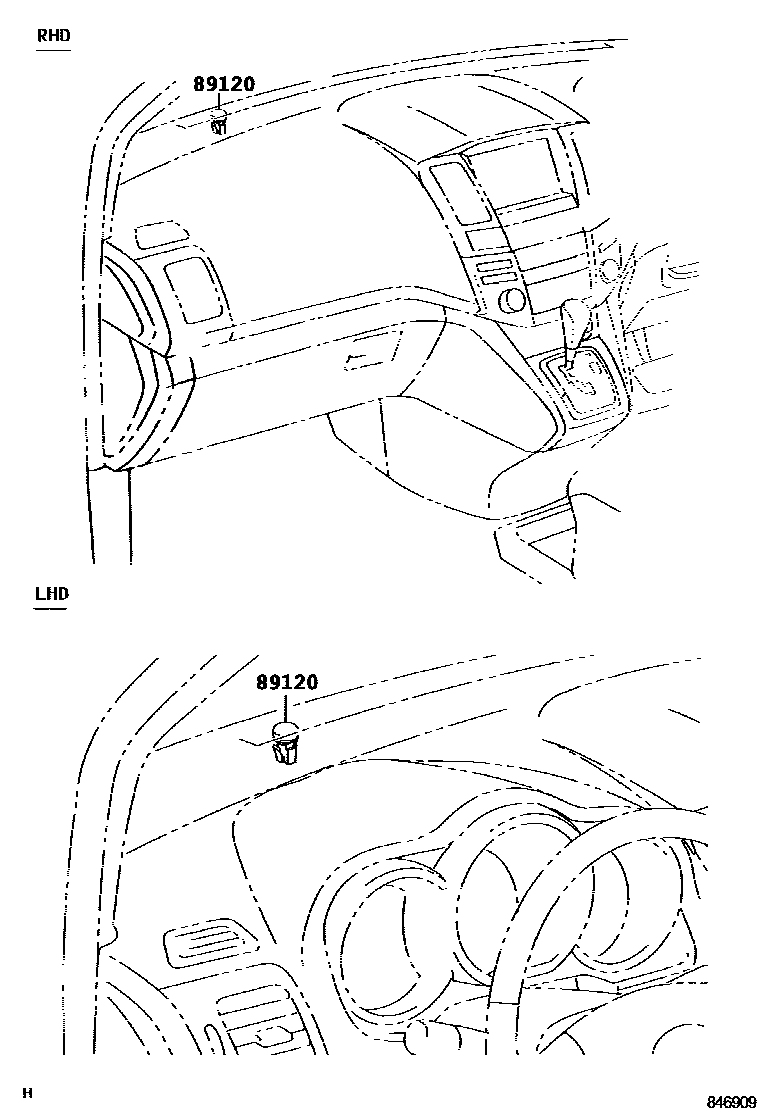 RHD

89120

LHD

89120

H

846909