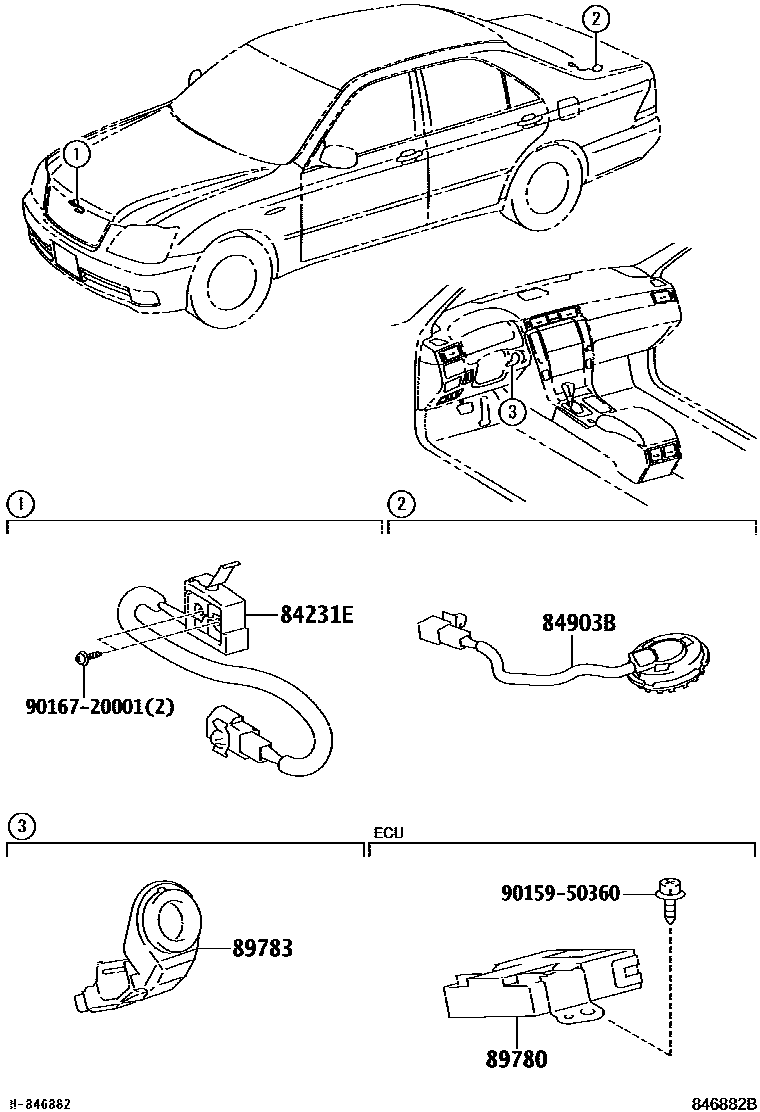 2
1
3
1
2
84231E
84903B
90167-20001(2)
3
ECU
90159-50360
89783
89780
H-846882
846882B