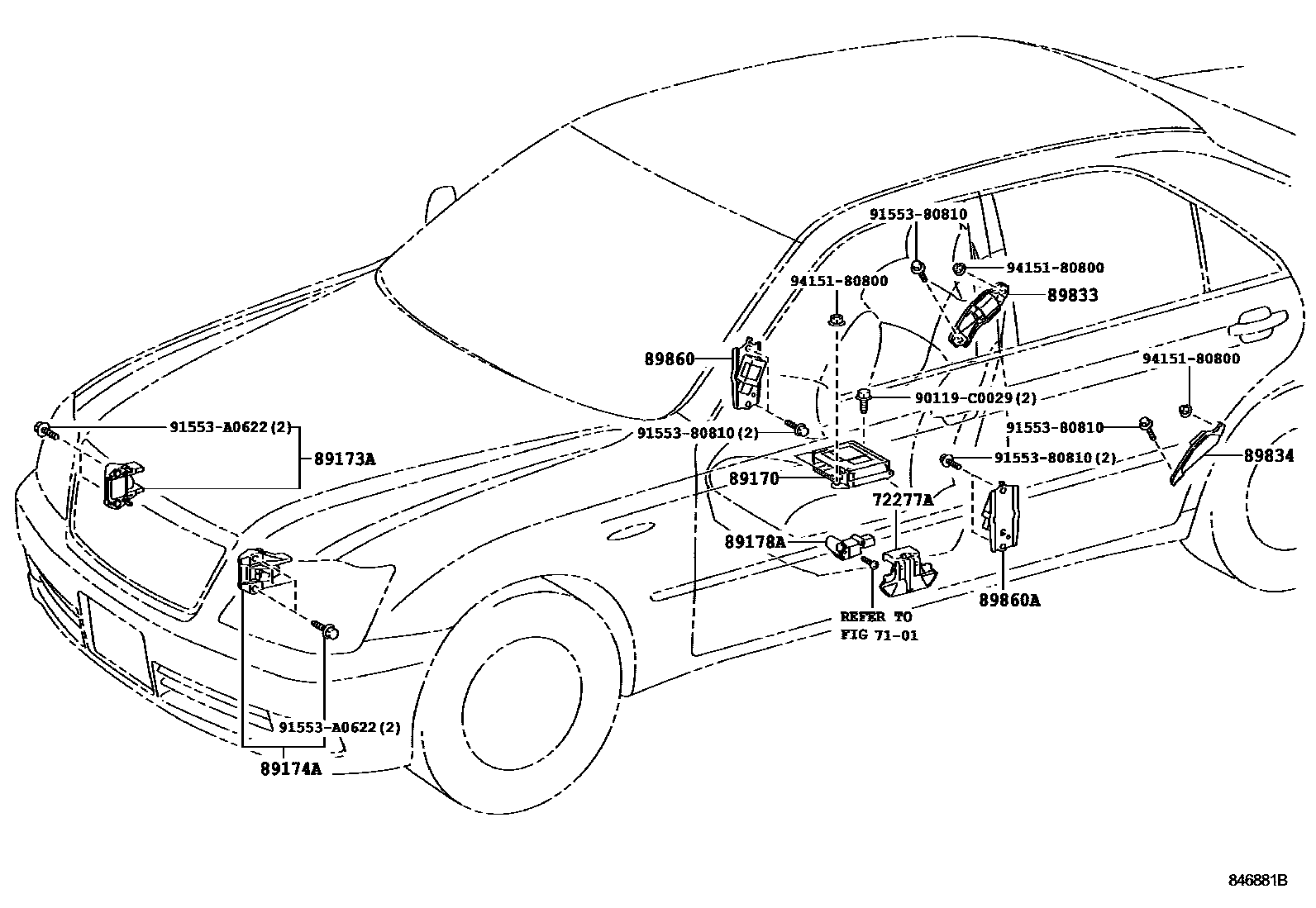 91553-80810
94151-80800
94151-80800
89833
89860
94151-80800
90119-C0029(2)
91553-A0622(2)
89173A
91553-80810(2)
91553-80810
91553-80810(2)
89834
89170
72277A
89178A
89860A
REFER TO
FIG 71-01
91553-A0622(2)
89174A
846881B