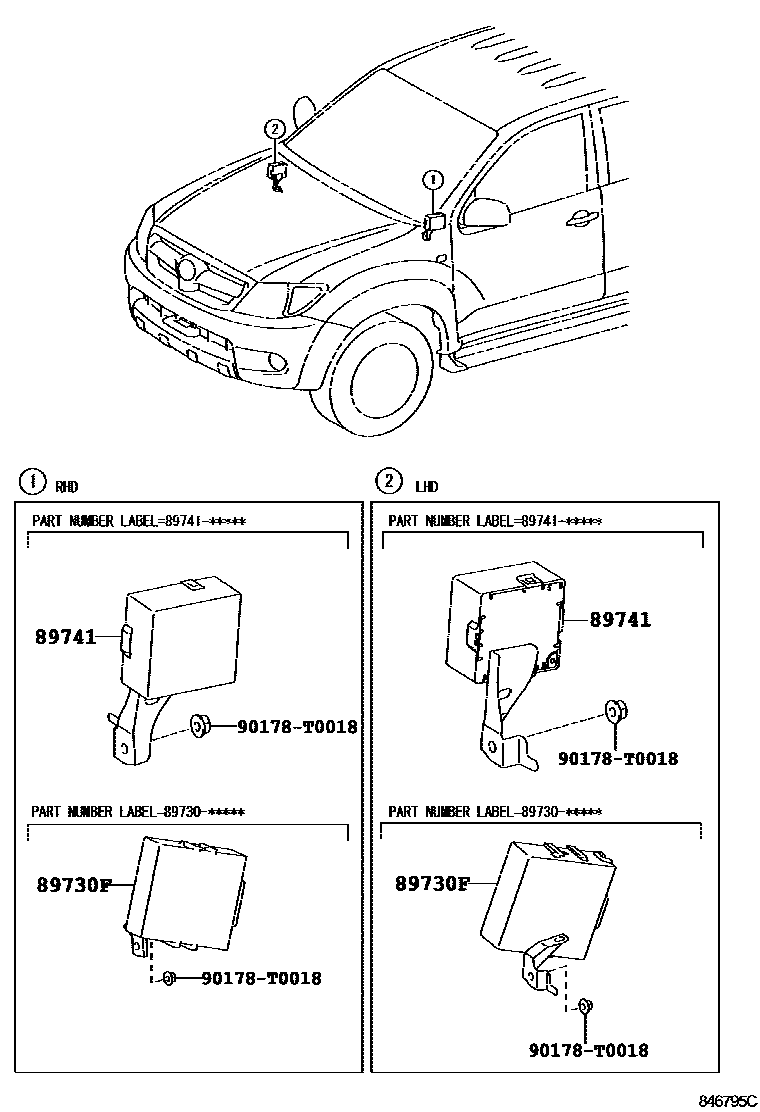 2

1

1 RHD

PART NUMBER LABEL=89741-*****

89741

90178-T0018

PART NUMBER LABEL=89730-*****

89730F

90178-T0018

2 LHD

PART NUMBER LABEL=89741-*****

89741

90178-T0018

PART NUMBER LABEL=89730-*****

89730F

90178-T0018

846795C