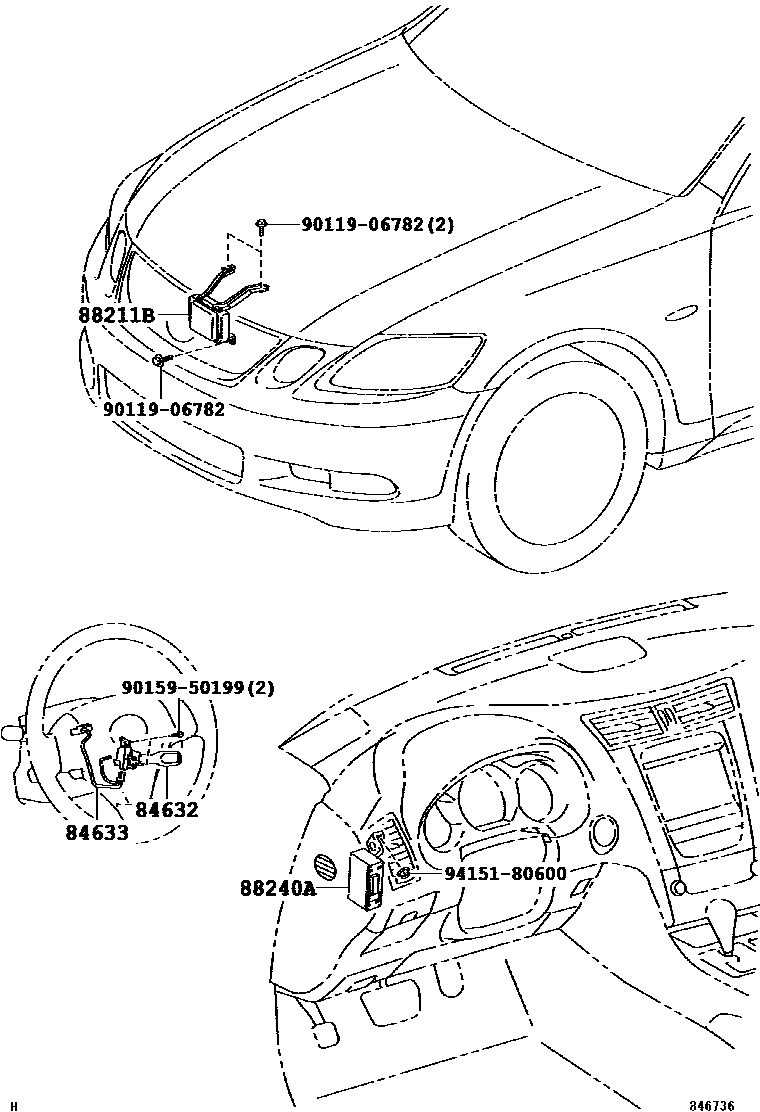 90119-06782(2)
88211B
90119-06782
90159-50199(2)
84632
84633
88240A
94151-80600
H
846736