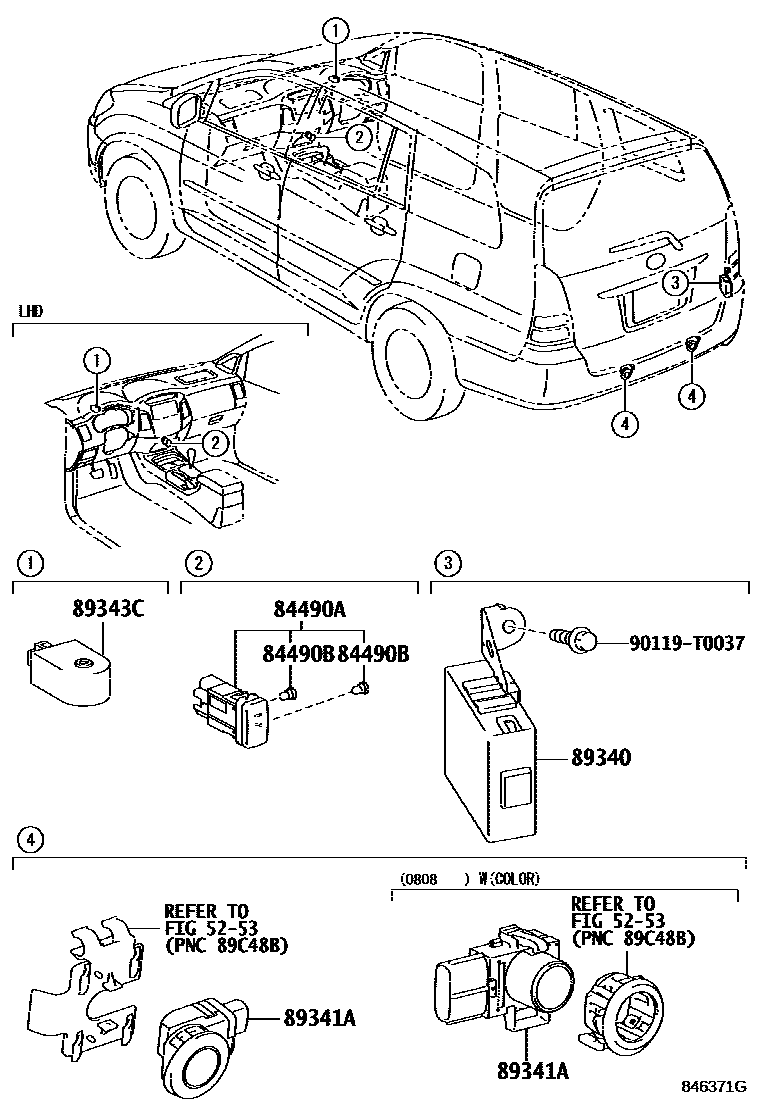 1
2
3
4
4

LHD
1
2

1
89343C

2
84490A
84490B 84490B

3
90119-T0037
89340

4
REFER TO
FIG 52-53
(PNC 89C48B)
89341A

(0808 ) W(COLOR)
REFER TO
FIG 52-53
(PNC 89C48B)
89341A

846371G