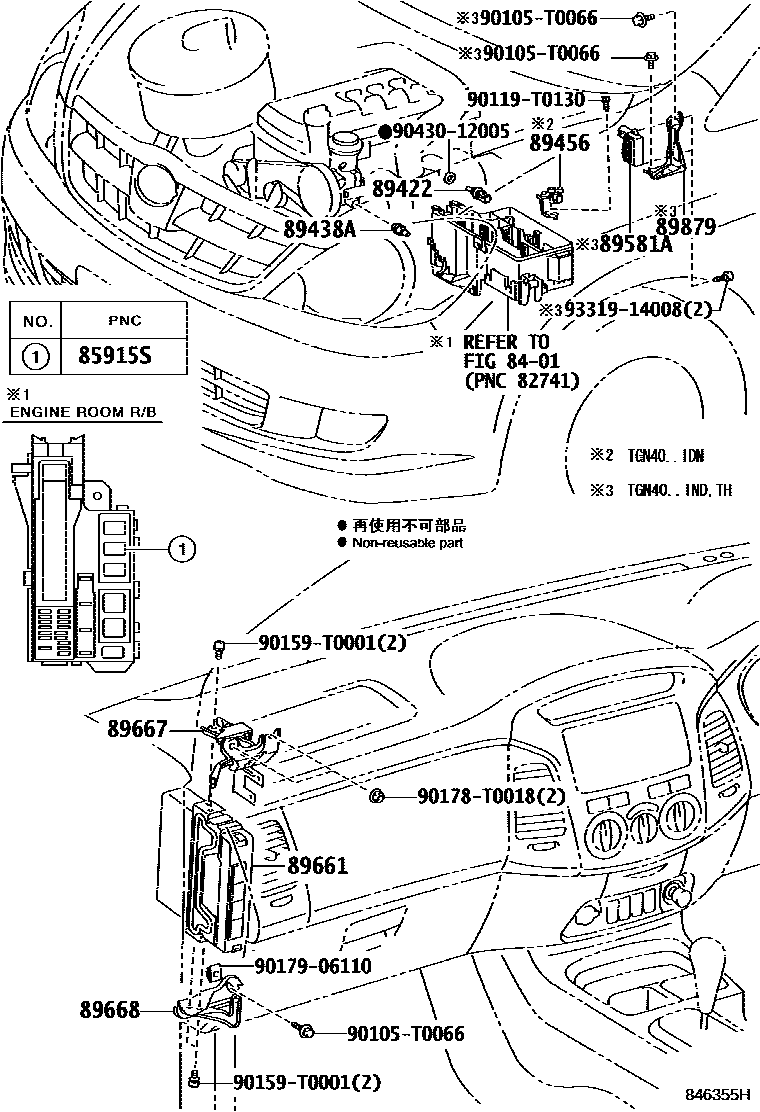 ※3 90105-T0066
※3 90105-T0066
90119-T0130
●90430-12005
※2
89456
89422
89438A
※3
89879
※3 89581A
※3 93319-14008(2)
※1 REFER TO
FIG 84-01
(PNC 82741)

| NO. | PNC |
|---|---|
| 1 | 85915S |

※1
ENGINE ROOM R/B

1

※2 TGN40..IDN

※3 TGN40..IND,TH

● 再使用不可部品
● Non-reusable part

90159-T0001(2)
89667
90178-T0018(2)
89661
90179-06110
89668
90105-T0066
90159-T0001(2)

846355H