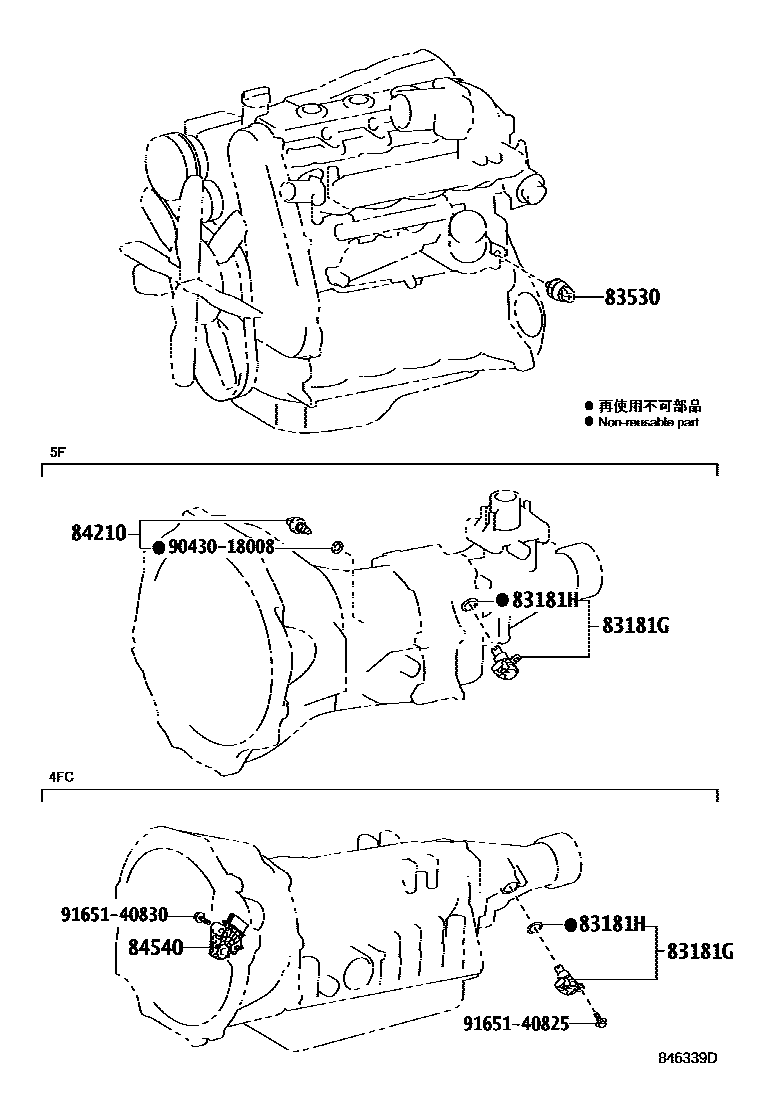 83530

● 再使用不可部品
● Non-reusable part

5F

84210
● 90430-18008
● 83181H
83181G

4FC

91651-40830
84540
● 83181H
83181G
91651-40825

846339D