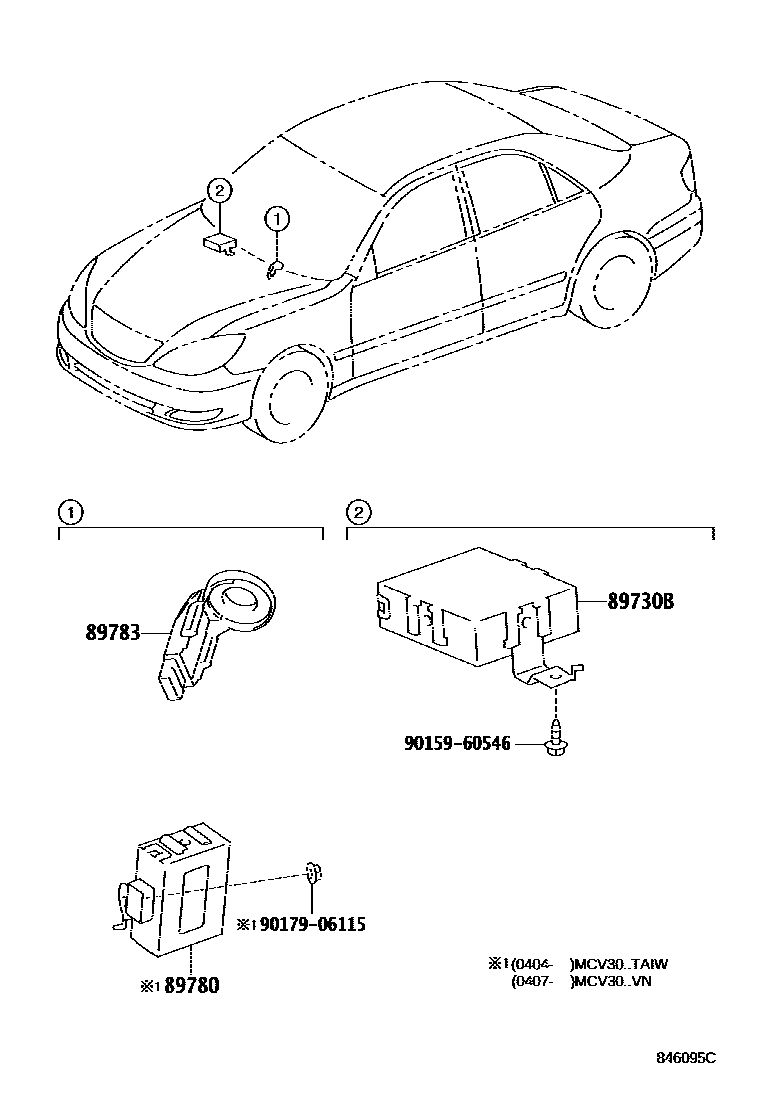 2
1
1
2
89783
89730B
90159-60546
※1 90179-06115
※1 89780
※1(0404- )MCV30..TAIW
(0407- )MCV30..VN
846095C