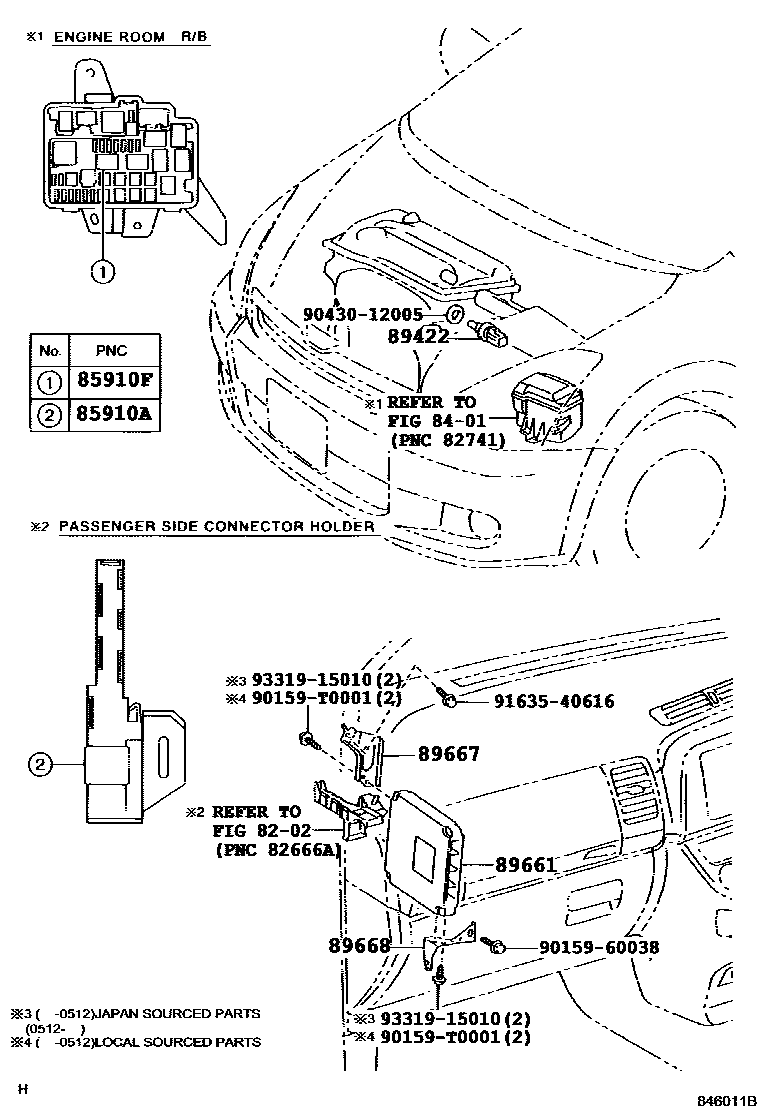 ※1 ENGINE ROOM R/B

①

| No. | PNC |
|---|---|
| ① | 85910F |
| ② | 85910A |

90430-12005
89422
※1 REFER TO FIG 84-01 (PNC 82741)

※2 PASSENGER SIDE CONNECTOR HOLDER

②

※3 93319-15010(2)
※4 90159-T0001(2)
91635-40616
89667
※2 REFER TO FIG 82-02 (PNC 82666A)
89661
89668
90159-60038
※3 93319-15010(2)
※4 90159-T0001(2)

※3 ( -0512)JAPAN SOURCED PARTS (0512- )
※4 ( -0512)LOCAL SOURCED PARTS

H

846011B