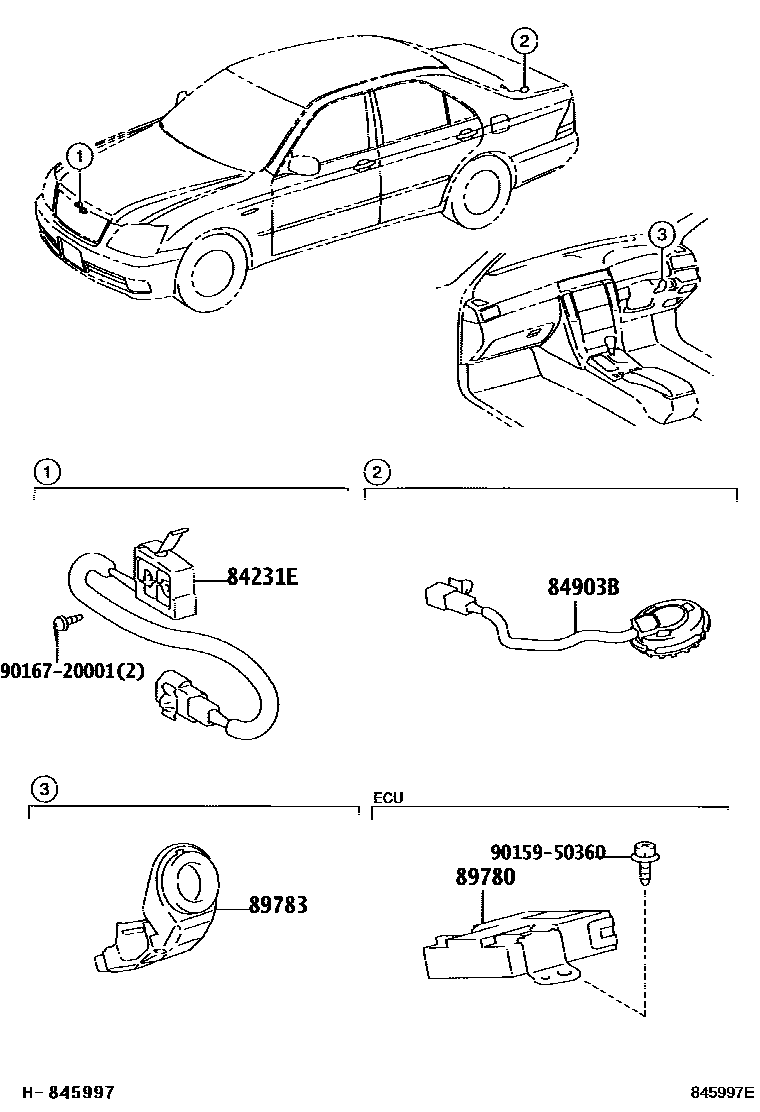 2
1
3
1
2
84231E
84903B
90167-20001(2)
3
ECU
90159-50360
89780
89783
H- 845997
845997E