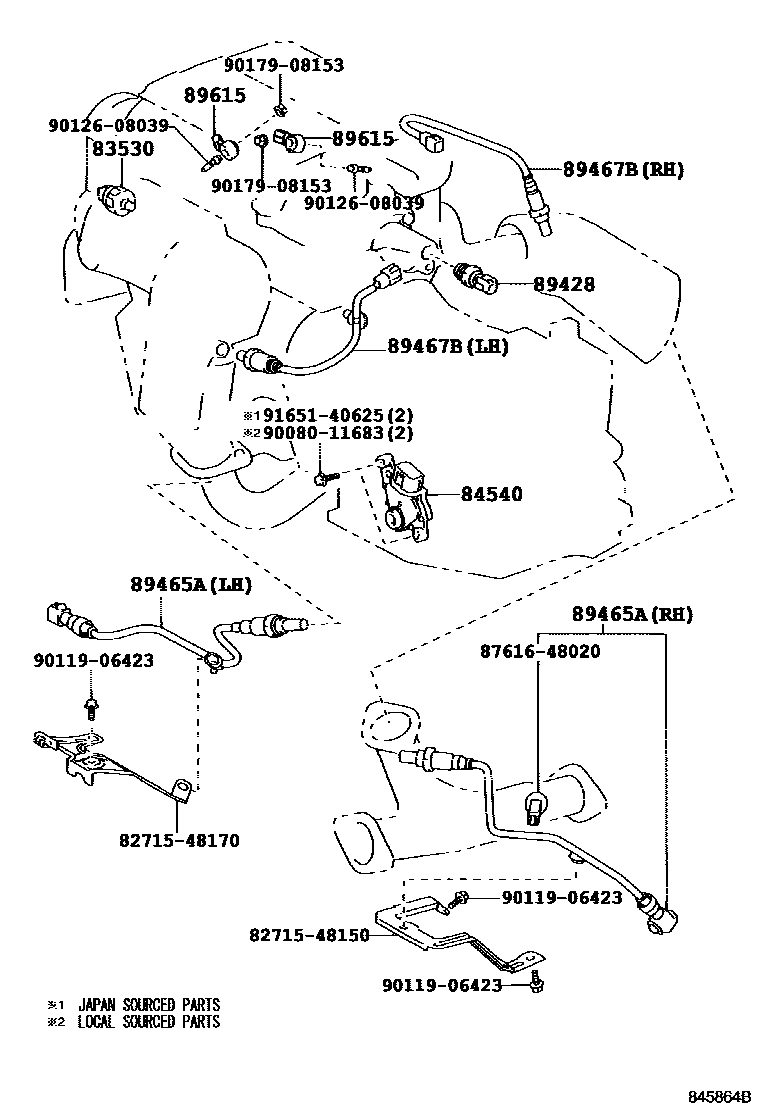 90179-08153
89615
90126-08039
83530
89615
90179-08153
90126-08039
89467B (RH)
89428
89467B (LH)
※1 91651-40625 (2)
※2 90080-11683 (2)
84540
89465A (LH)
90119-06423
82715-48170
89465A (RH)
87616-48020
90119-06423
82715-48150
90119-06423
※1 JAPAN SOURCED PARTS
※2 LOCAL SOURCED PARTS
845864B