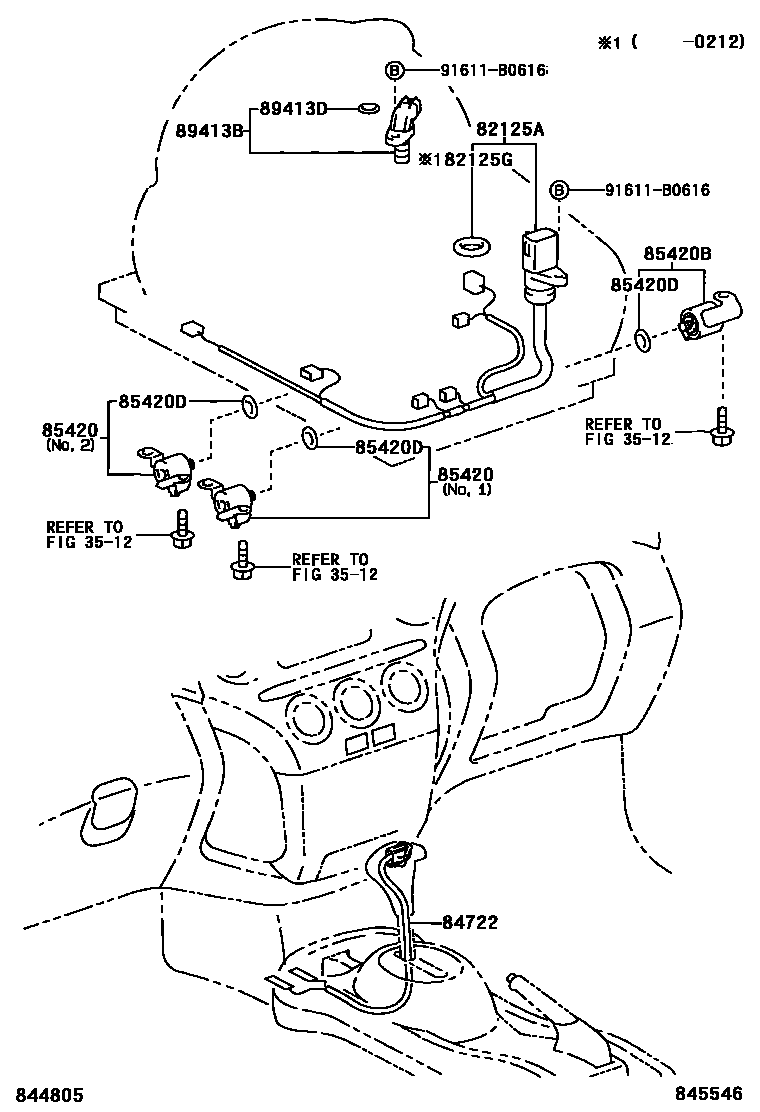 ※1 (　　-0212)

B 91611-B0616

89413D

89413B

82125A

※182125G

B 91611-B0616

85420B

85420D

85420D

85420 (No. 2)

85420D

85420 (No. 1)

REFER TO FIG 35-12

REFER TO FIG 35-12

REFER TO FIG 35-12

84722

844805

845546