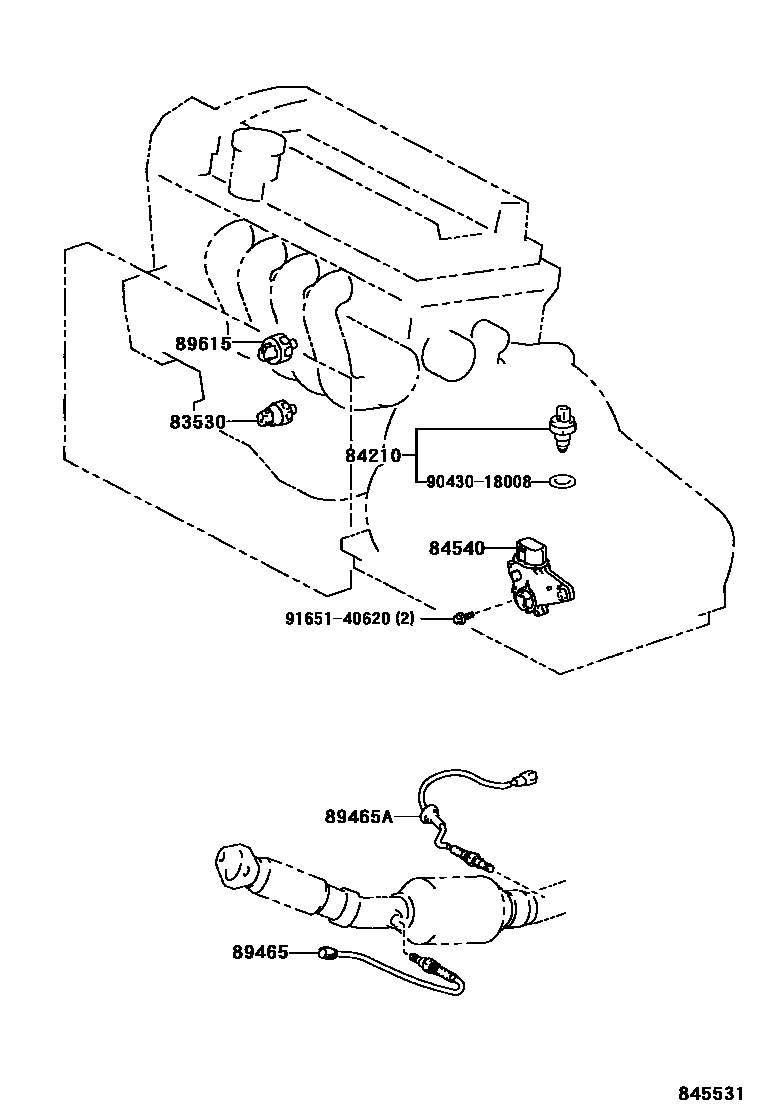 89615

83530

84210

90430-18008

84540

91651-40620 (2)

89465A

89465

845531