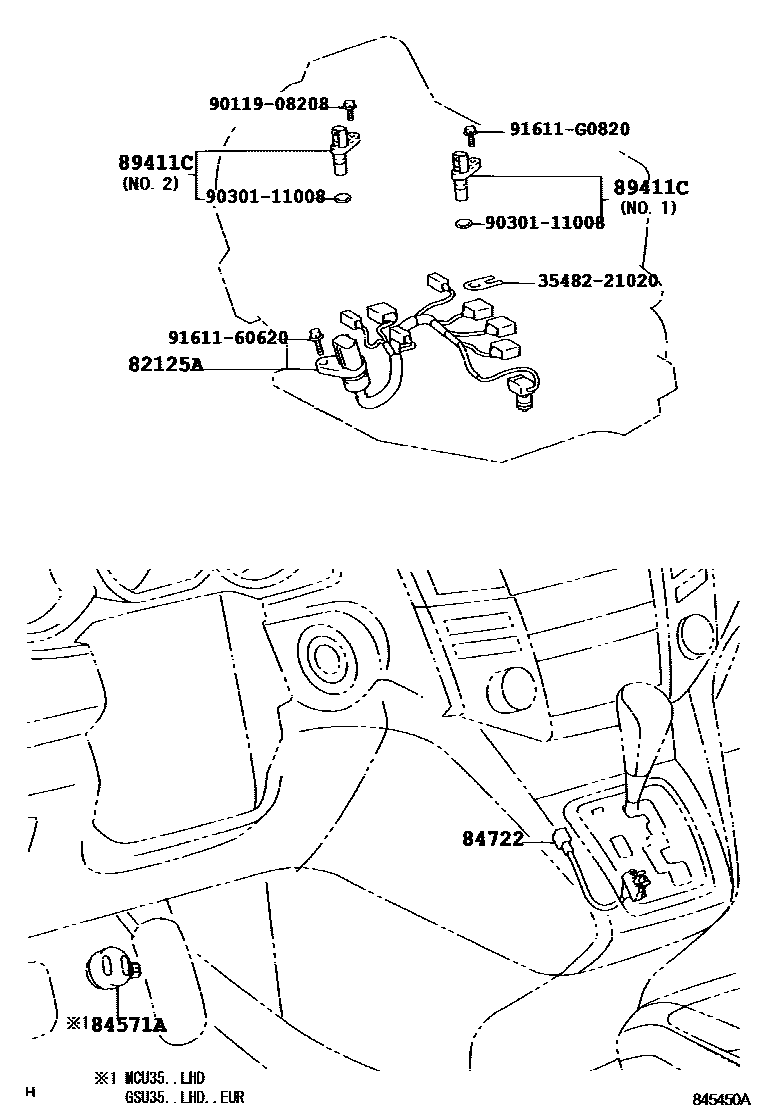 90119-08208
91611-G0820
89411C
(NO. 2)
90301-11008
89411C
(NO. 1)
90301-11008
35482-21020
91611-60620
82125A

84722
※1 84571A

※1 MCU35..LHD
GSU35..LHD..EUR
H
845450A