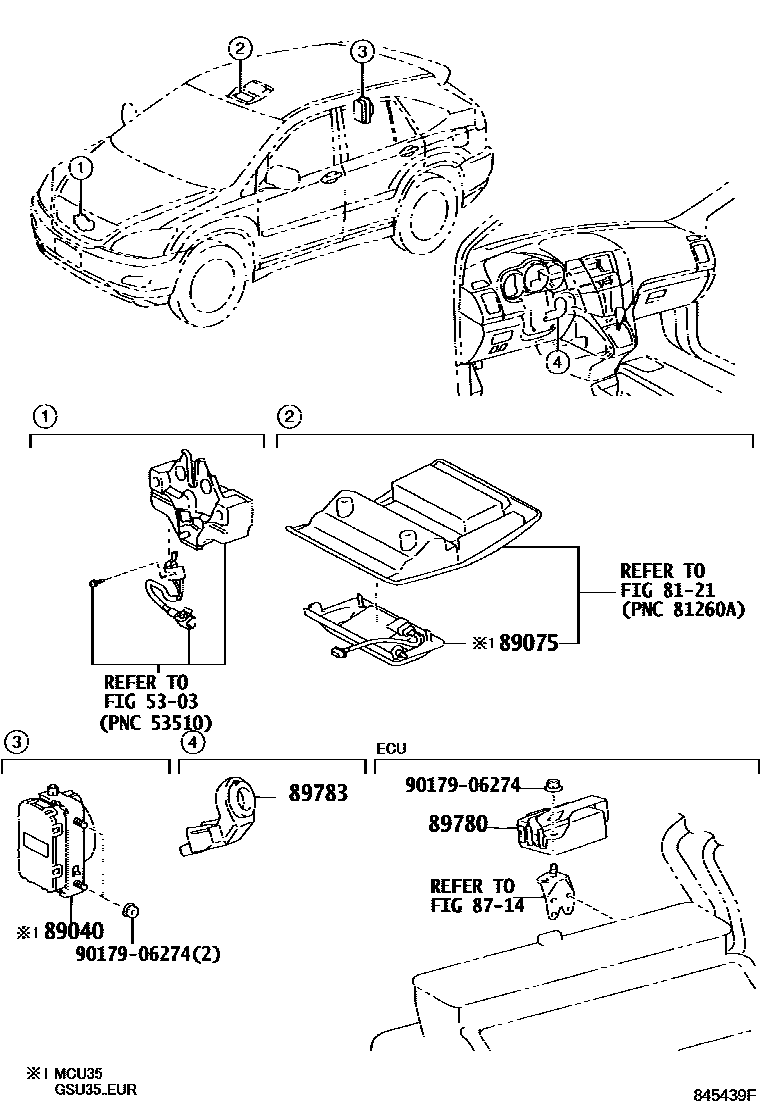 2
3
1
4

1
2

REFER TO
FIG 81-21
(PNC 81260A)

※1 89075

REFER TO
FIG 53-03
(PNC 53510)

3
4
ECU

89783
90179-06274
89780

REFER TO
FIG 87-14

※1 89040
90179-06274(2)

※1 MCU35
GSU35..EUR

845439F