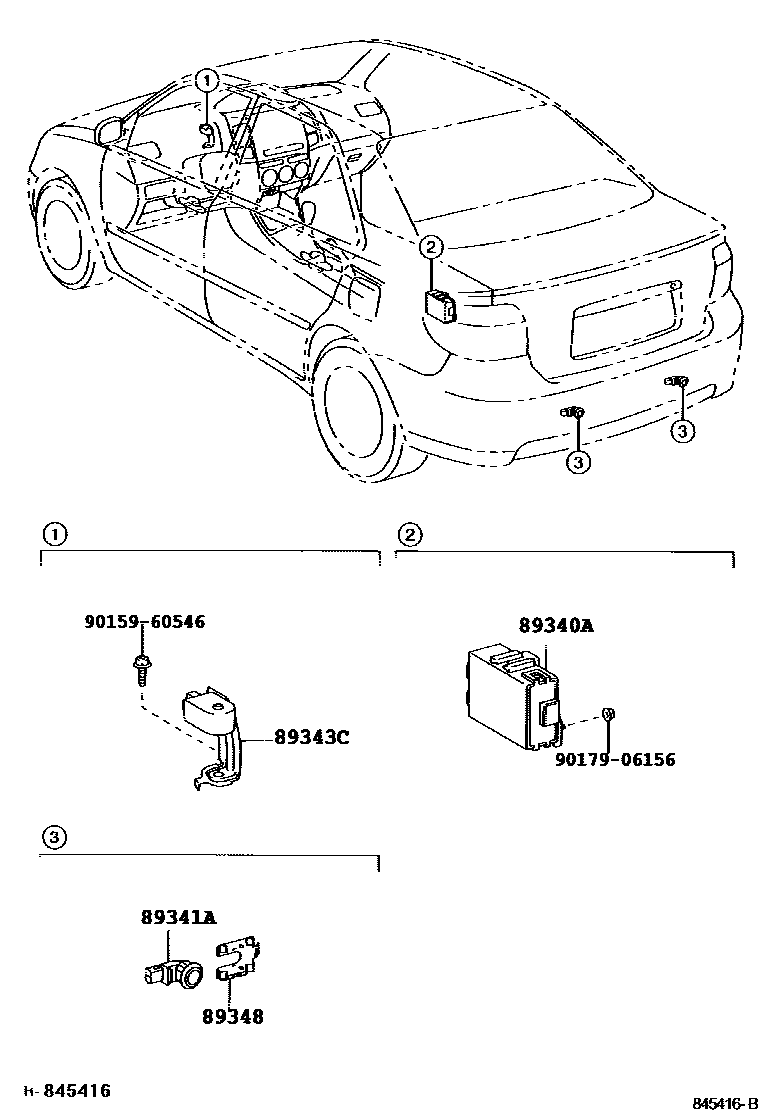 1
2
3
3

1

90159-60546
89343C

2

89340A
90179-06156

3

89341A
89348

H-845416
845416-B