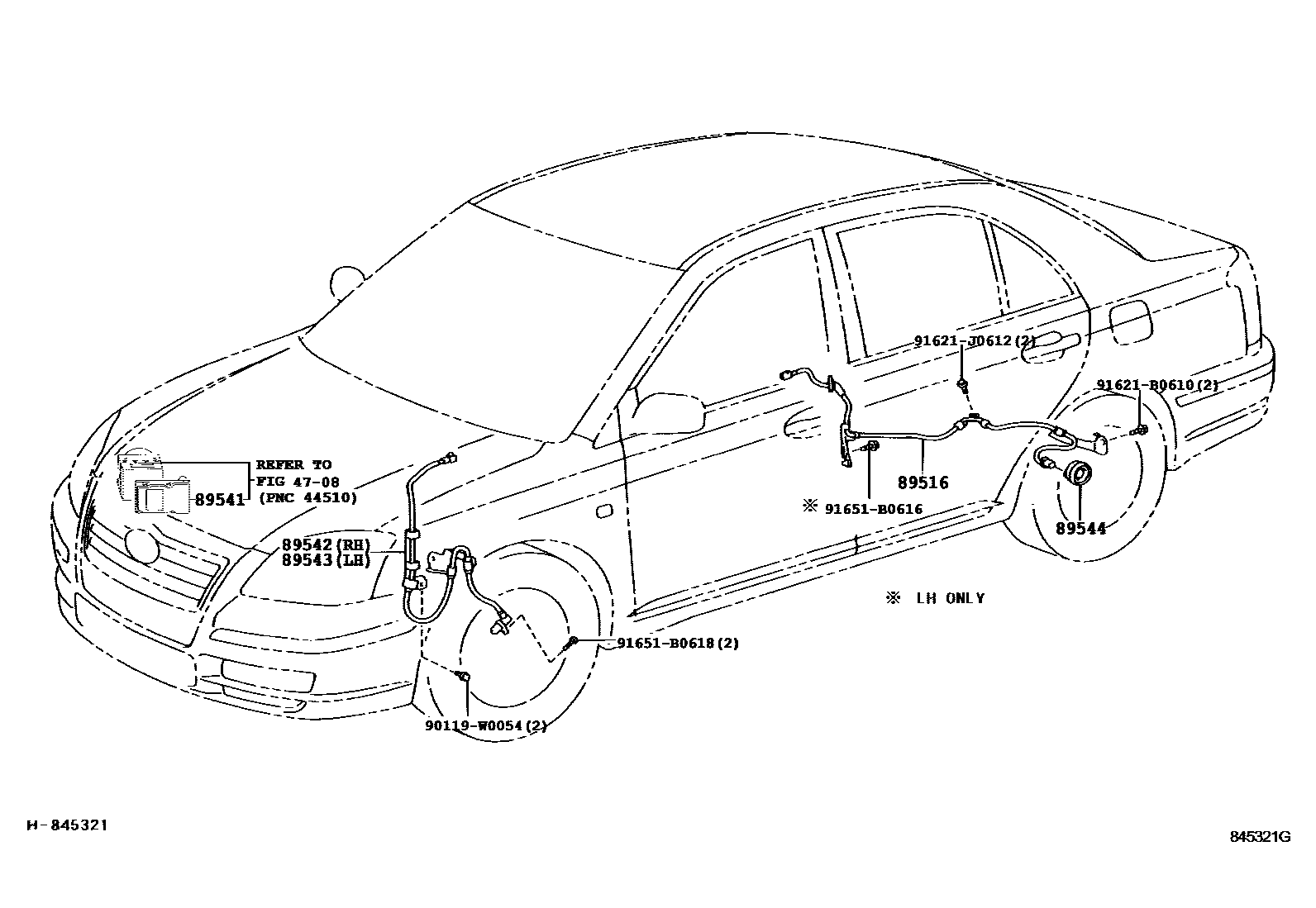 91621-J0612(2)

91621-B0610(2)

REFER TO
FIG 47-08
(PNC 44510)

89541

89516

※ 91651-B0616

89544

89542(RH)
89543(LH)

※ LH ONLY

91651-B0618(2)

90119-W0054(2)

H-845321

845321G