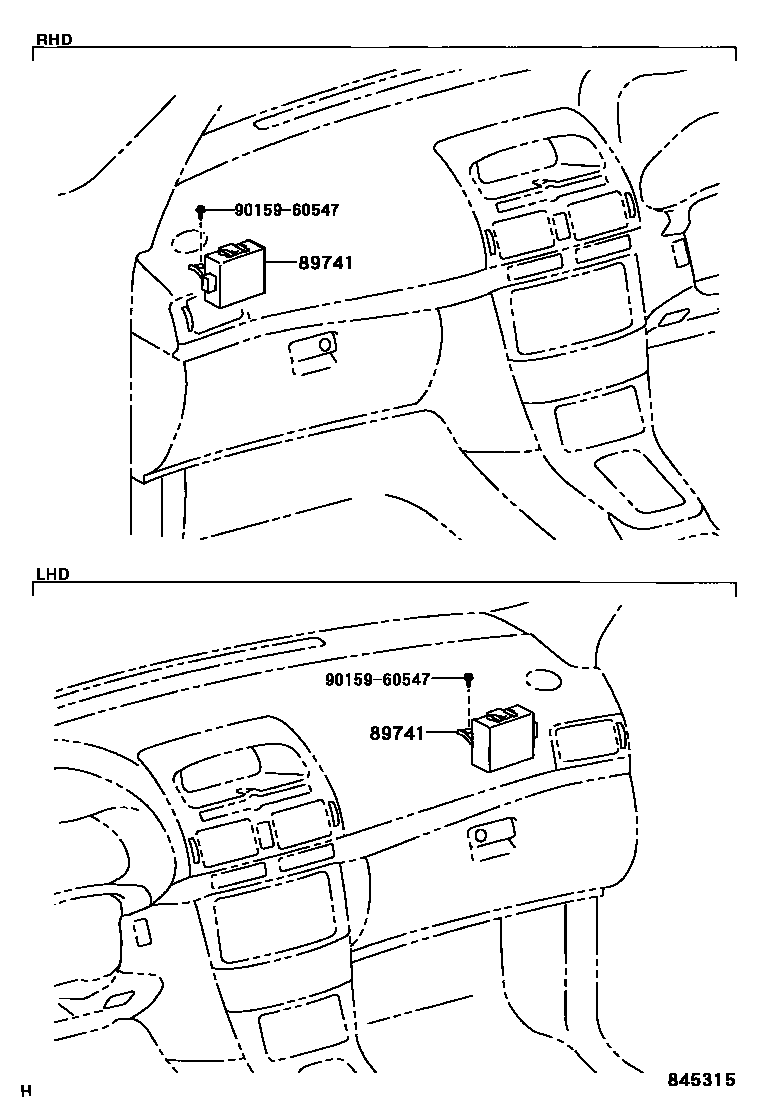 RHD

90159-60547
89741

LHD

90159-60547
89741

H
845315