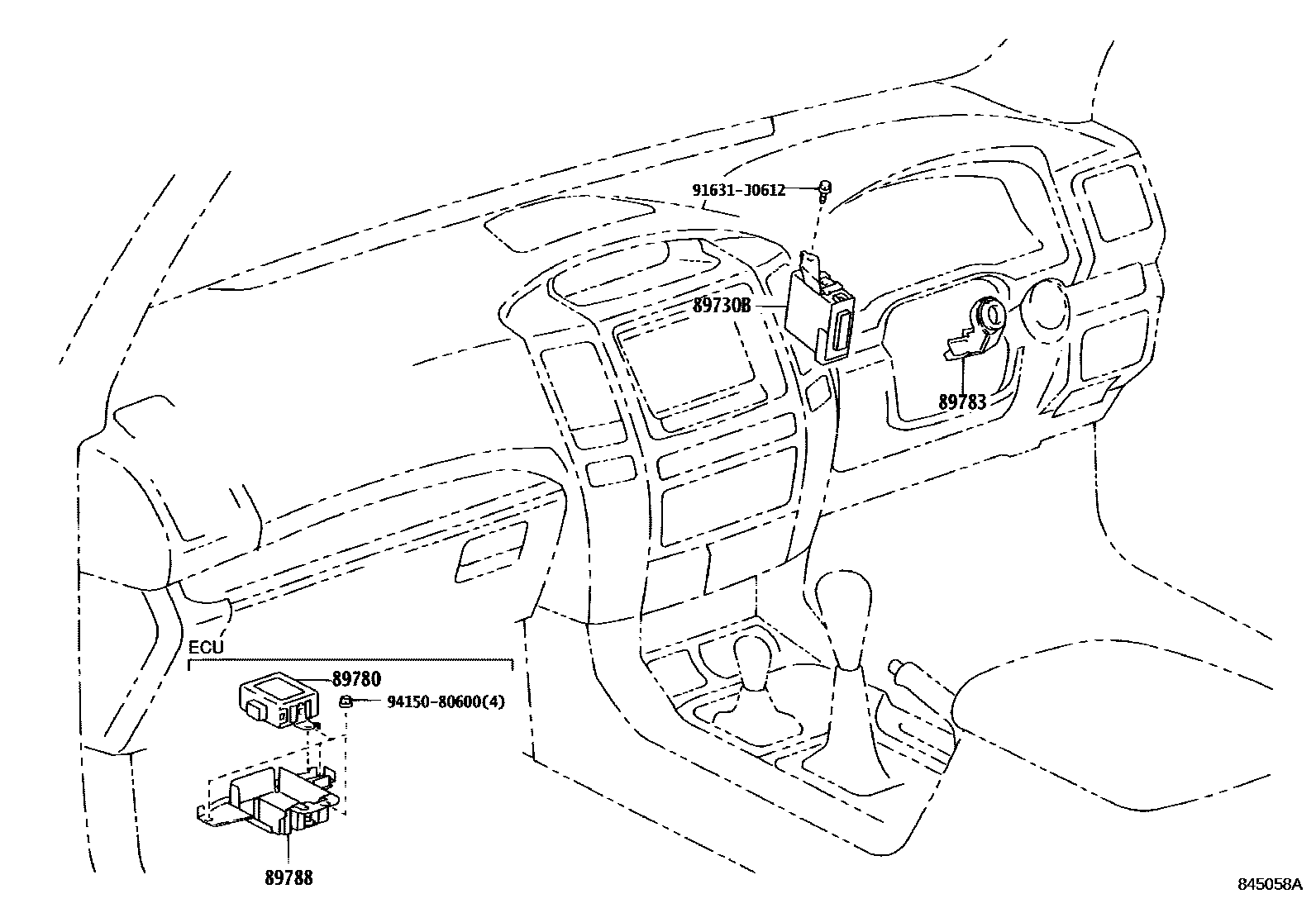 91631-J0612

89730B

89783

ECU

89780

94150-80600(4)

89788

845058A