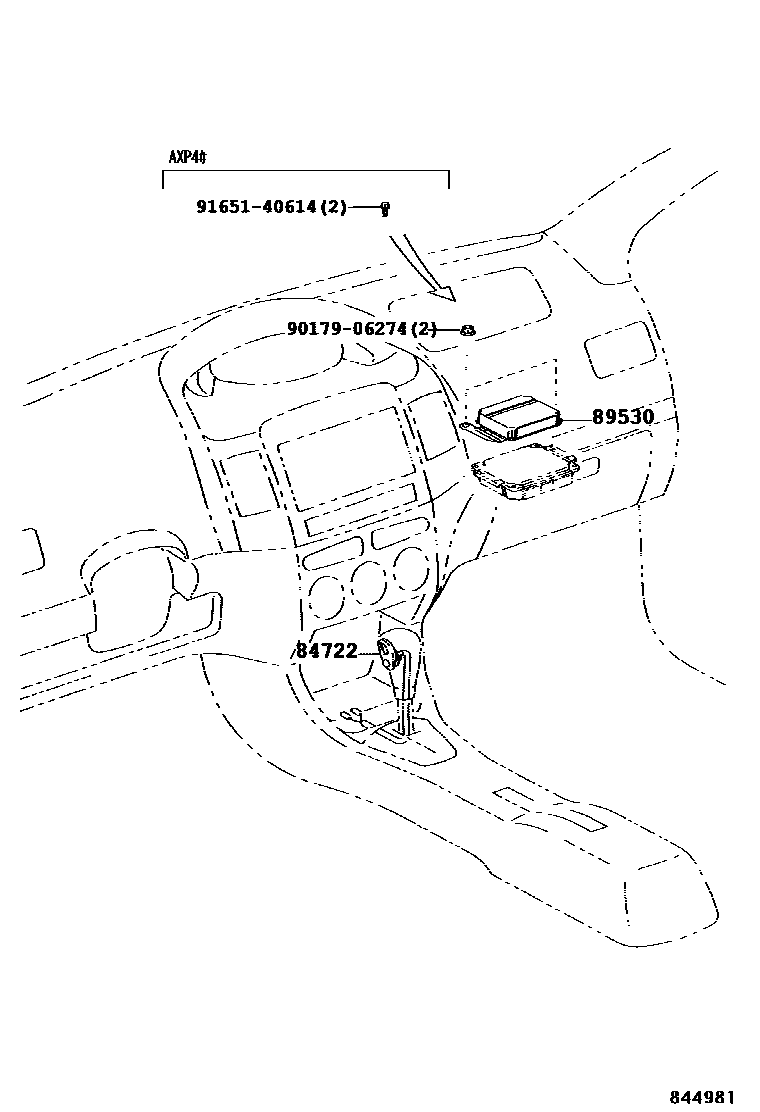 AXP4#

91651-40614(2)

90179-06274(2)

89530

84722

844981