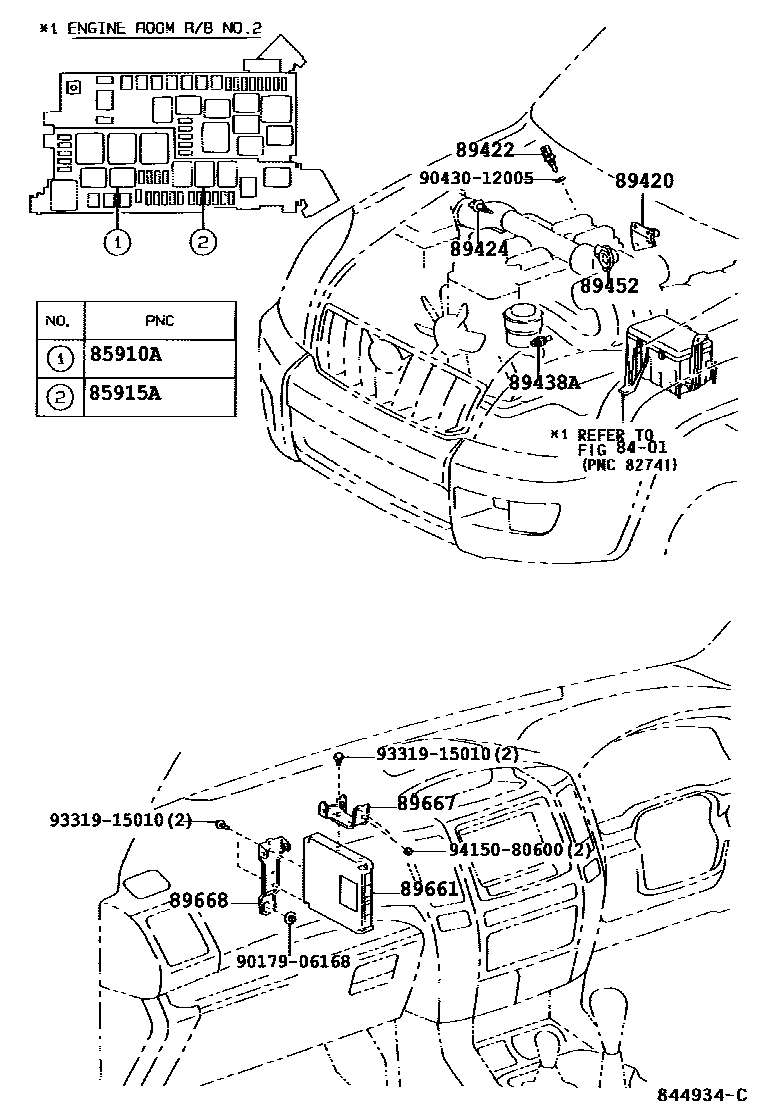 *1 ENGINE ROOM R/B NO.2

1
2

| NO. | PNC |
|---|---|
| 1 | 85910A |
| 2 | 85915A |

89422
90430-12005
89420
89424
89452
89438A

*1 REFER TO FIG 84-01 (PNC 82741)

93319-15010(2)
89667
93319-15010(2)
94150-80600(2)
89668
89661
90179-06168

844934-C