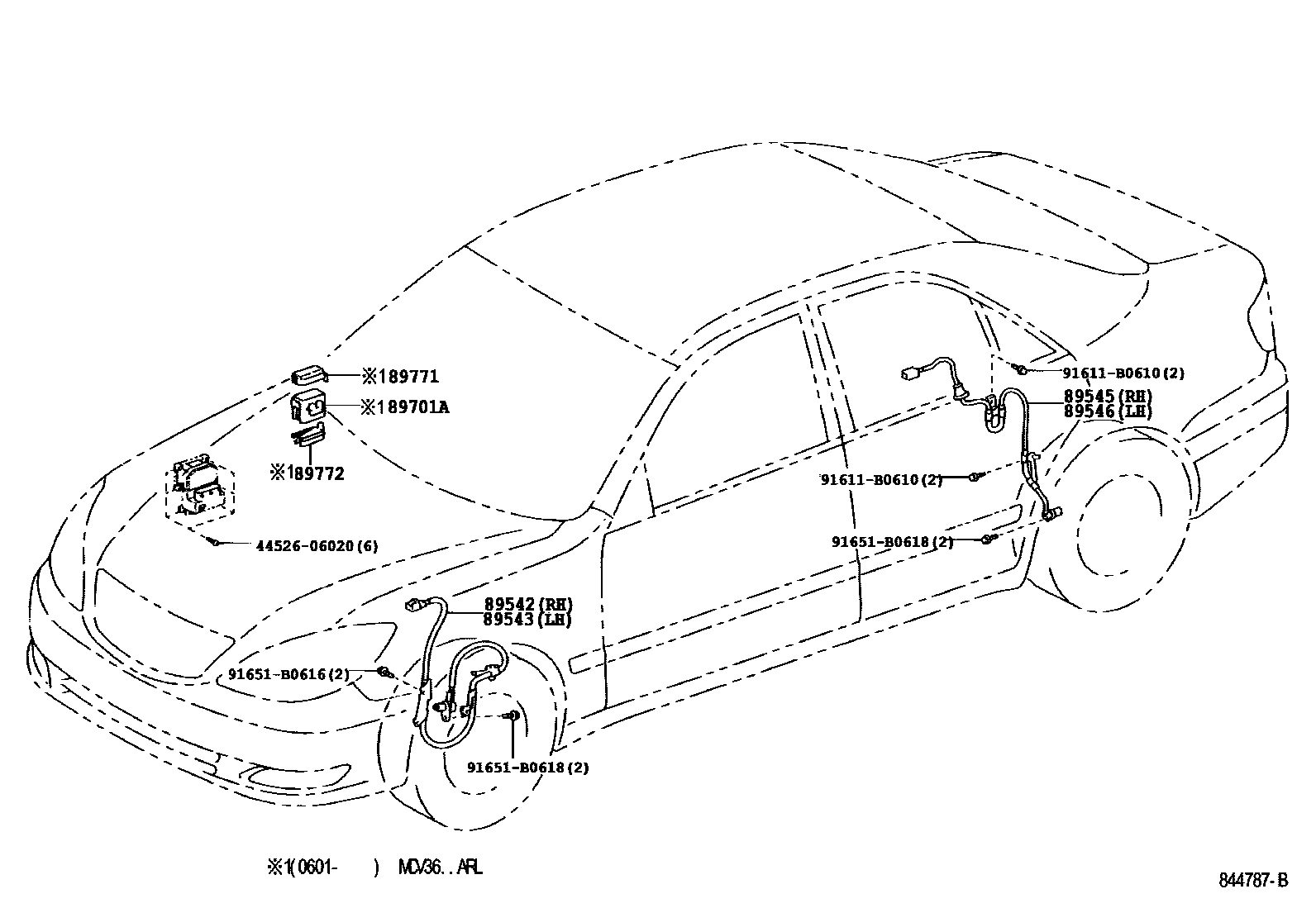 ※189771
※189701A
※189772
44526-06020(6)
91611-B0610(2)
89545(RH)
89546(LH)
91611-B0610(2)
91651-B0618(2)
89542(RH)
89543(LH)
91651-B0616(2)
91651-B0618(2)
※1(0601- ) MCV36..ARL
844787-B