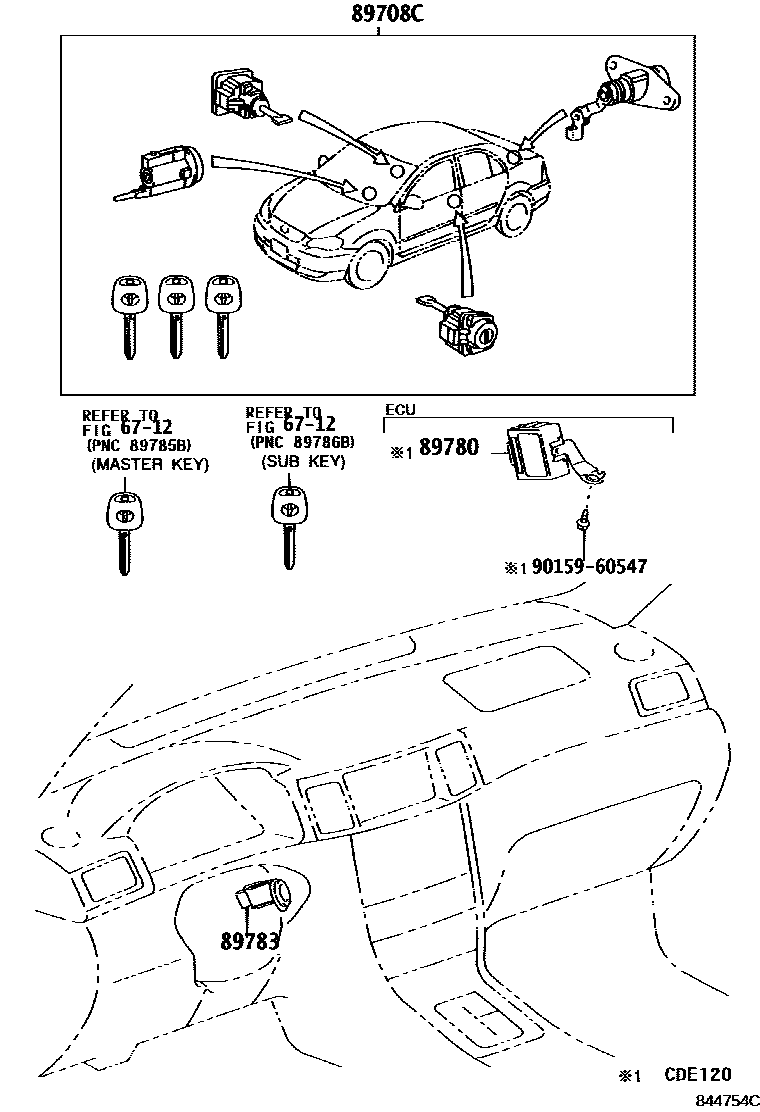 89708C

REFER TO
FIG 67-12
(PNC 89785B)
(MASTER KEY)

REFER TO
FIG 67-12
(PNC 89786B)
(SUB KEY)

ECU
※1 89780

※1 90159-60547

89783

※1 CDE120

844754C