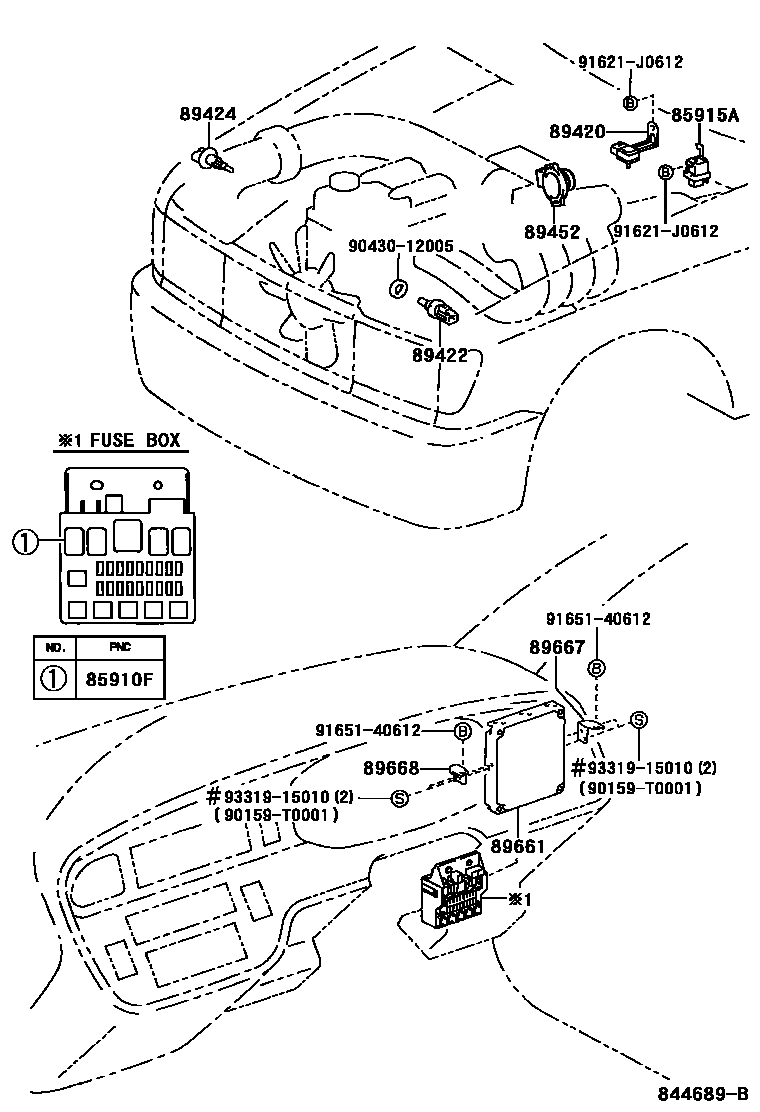 91621-J0612
B
89424
89420
85915A
B
89452
91621-J0612
90430-12005
89422

※1 FUSE BOX
①

| NO. | PNC |
|---|---|
| ① | 85910F |

91651-40612
89667
B
91651-40612
B
S
89668
#93319-15010 (2)
(90159-T0001)
#93319-15010 (2)
S
(90159-T0001)
89661
※1

844689-B