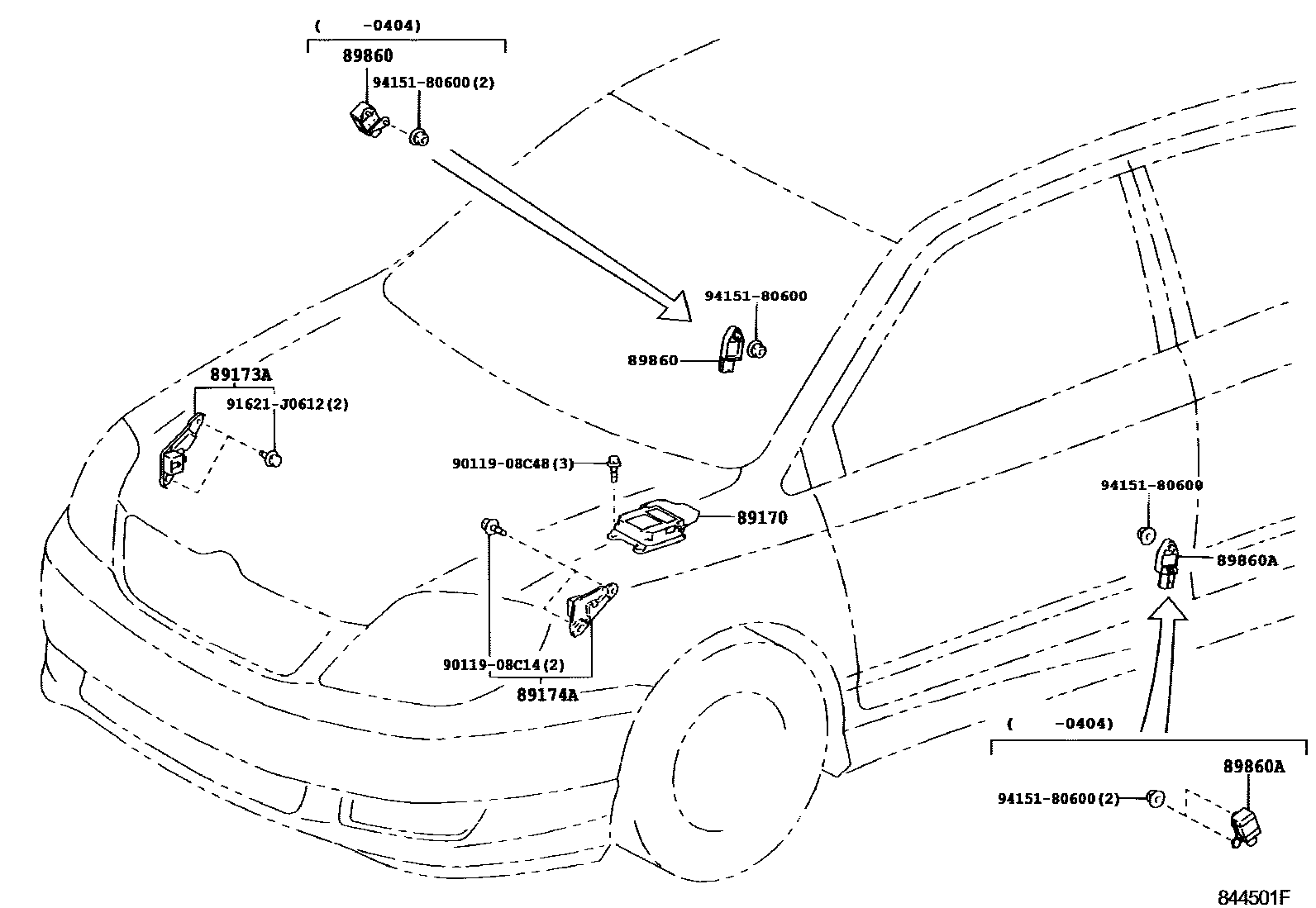 (　　-0404)
89860
94151-80600(2)

94151-80600
89860

89173A
91621-J0612(2)

90119-08C48(3)
89170

94151-80600
89860A

90119-08C14(2)
89174A

(　　-0404)
89860A
94151-80600(2)

844501F