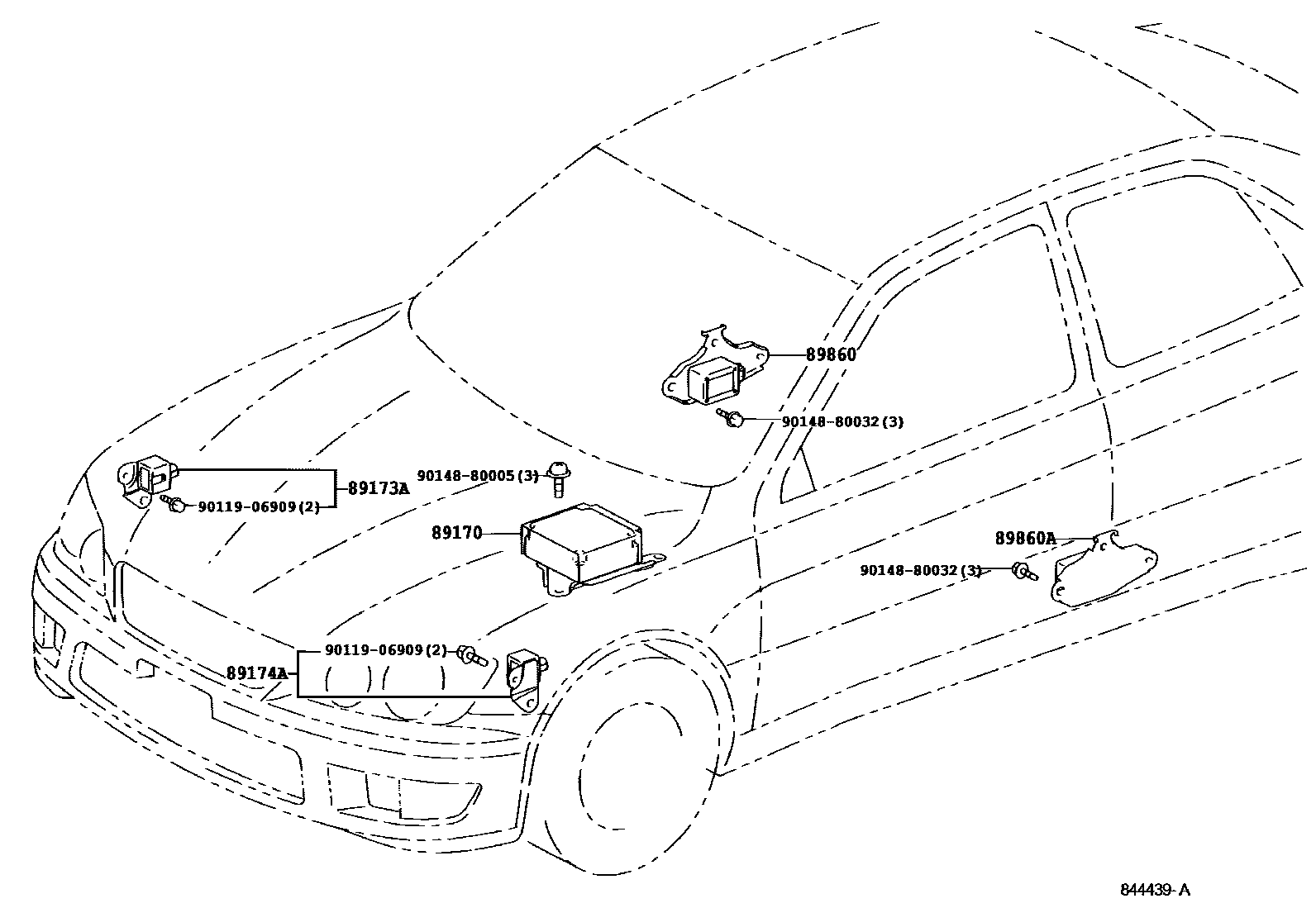 89860

90148-80032(3)

89173A

90119-06909(2)

90148-80005(3)

89170

89860A

90148-80032(3)

90119-06909(2)

89174A

844439-A