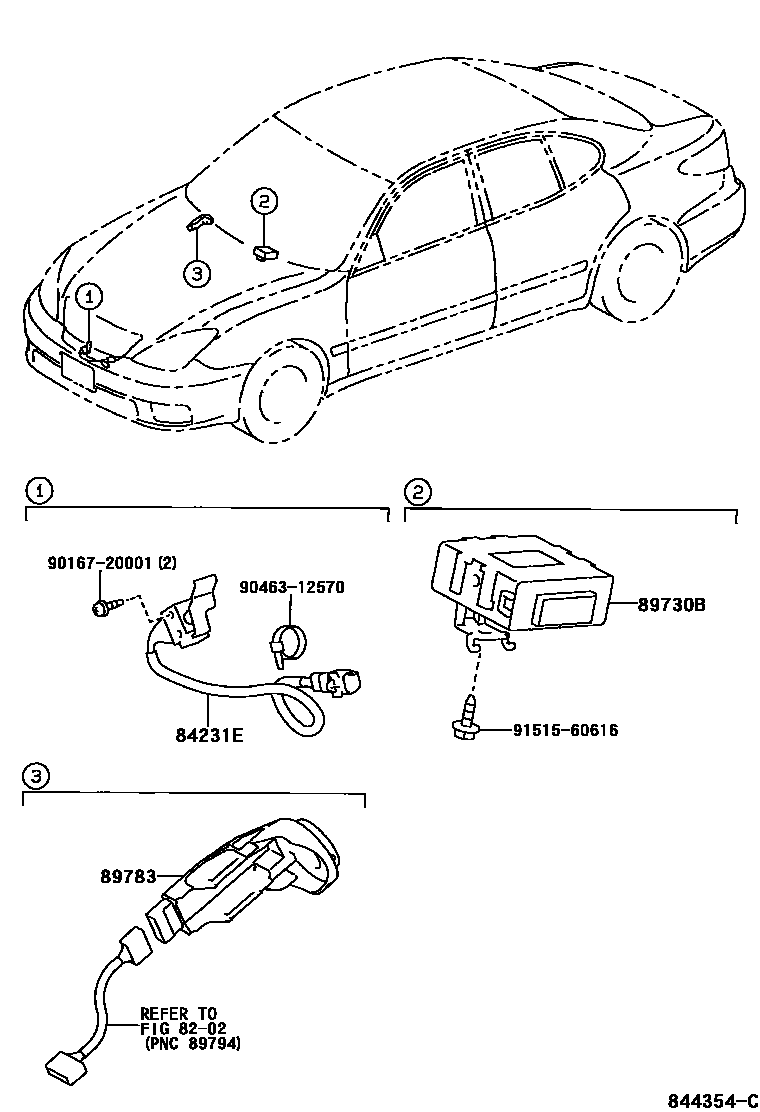 2
3
1

1

90167-20001 (2)

90463-12570

84231E

2

89730B

91515-60616

3

89783

REFER TO FIG 82-02 (PNC 89794)

844354-C