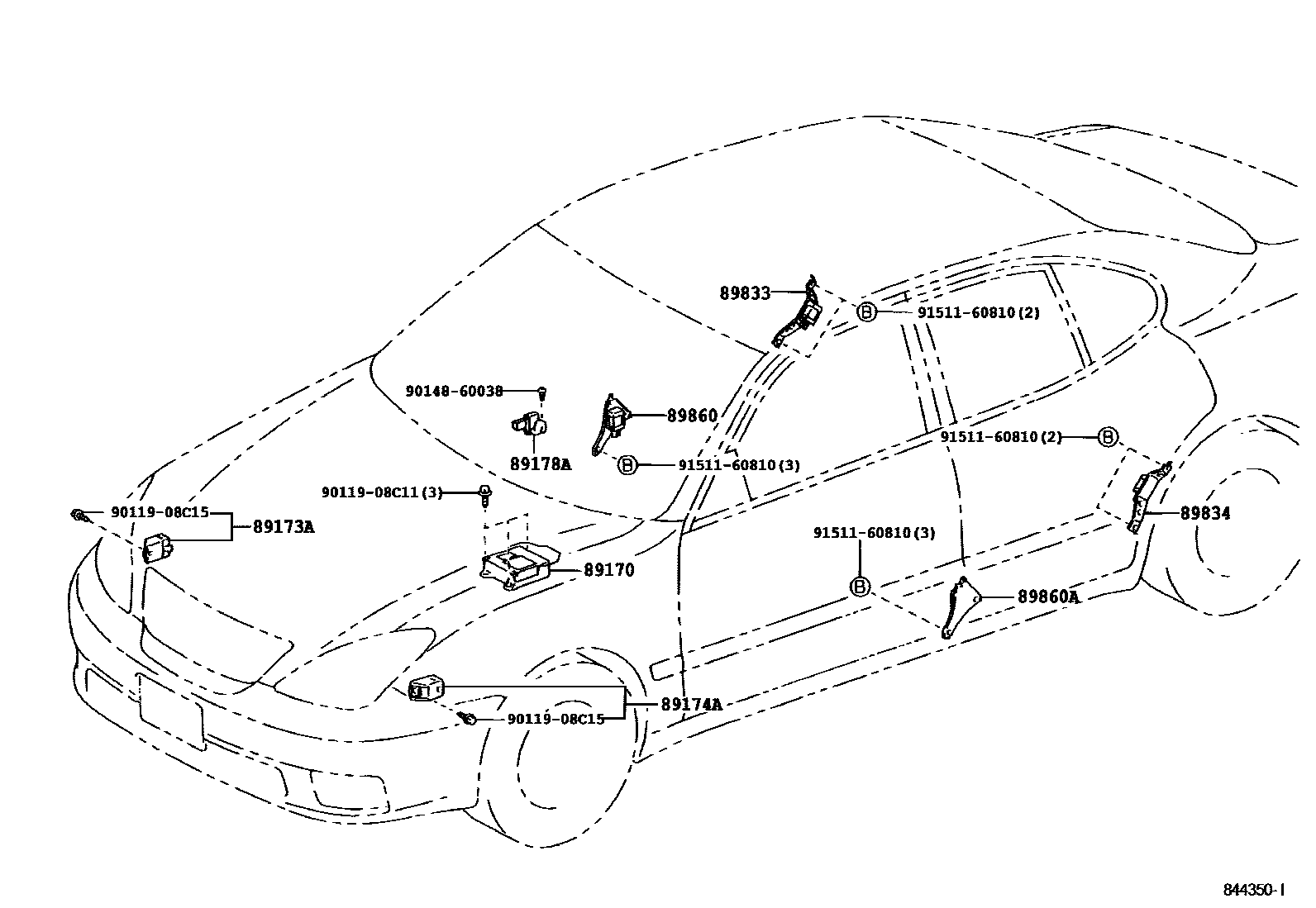 89833
Ⓑ 91511-60810(2)
90148-60038
89860
89178A
Ⓑ 91511-60810(3)
91511-60810(2) Ⓑ
90119-08C11(3)
90119-08C15
89173A
89834
91511-60810(3)
89170
Ⓑ
89860A
89174A
90119-08C15
844350-I