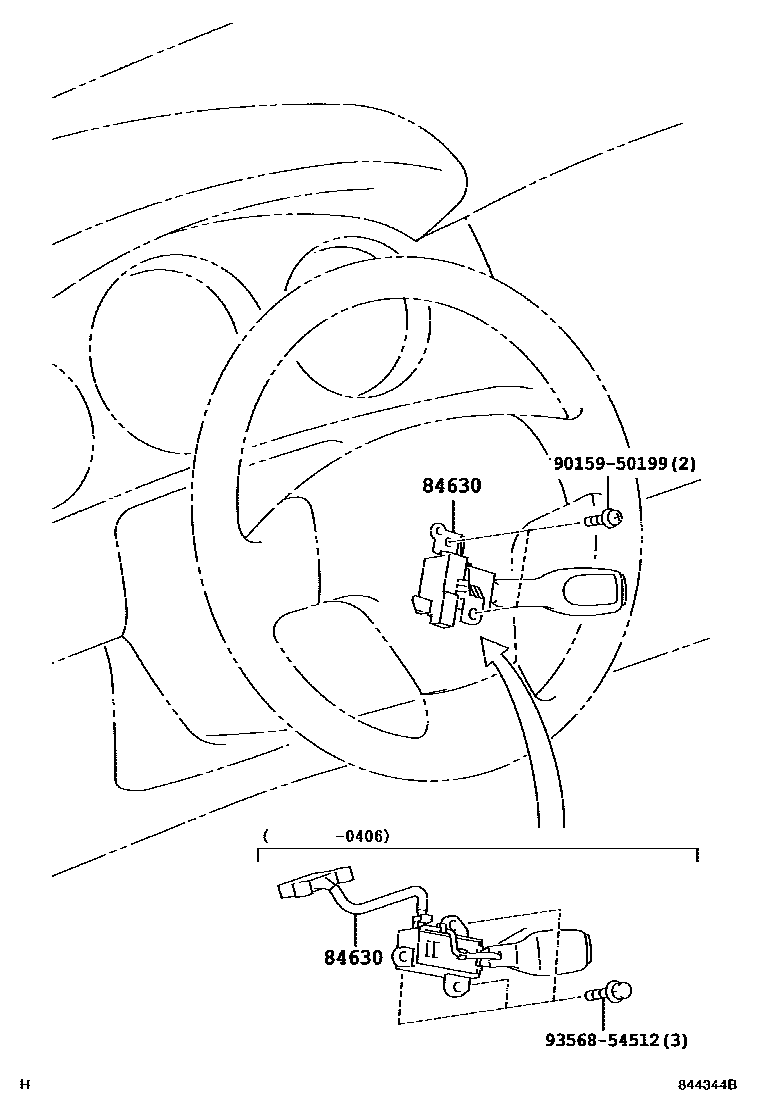 90159-50199(2)

84630

( -0406)

84630

93568-54512(3)

H

844344B